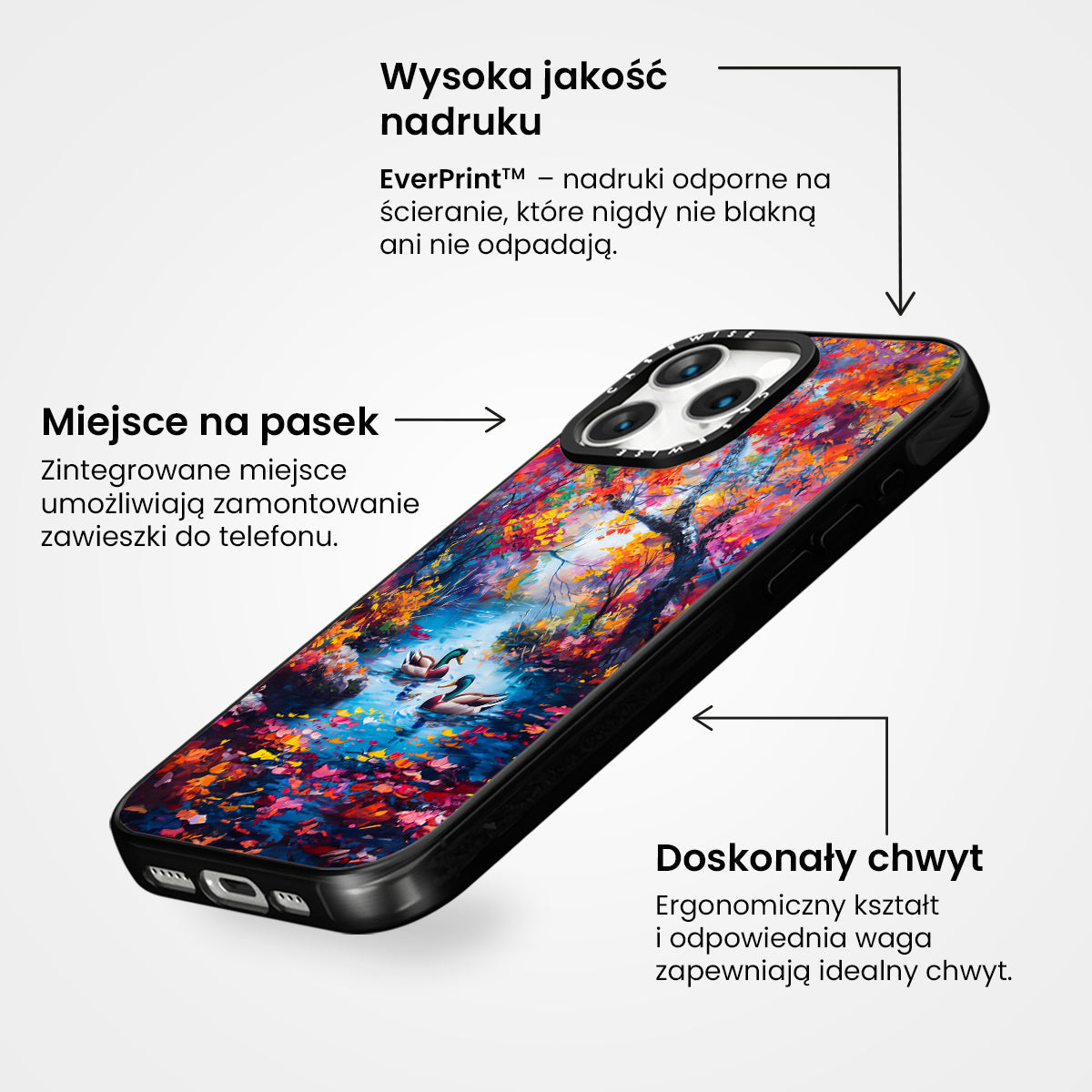 Wysoka jakość nadruku

EverPrint™ – nadruki odporne na ścieranie, które nigdy nie blakną ani nie odpadają.

Miejsce na pasek

Zintegrowane miejsce umożliwiają zamontowanie zawieszki do telefonu.

CASEWISE

CASEWISE

Doskonały chwyt

Ergonomiczny kształt i odpowiednia waga zapewniają idealny chwyt.