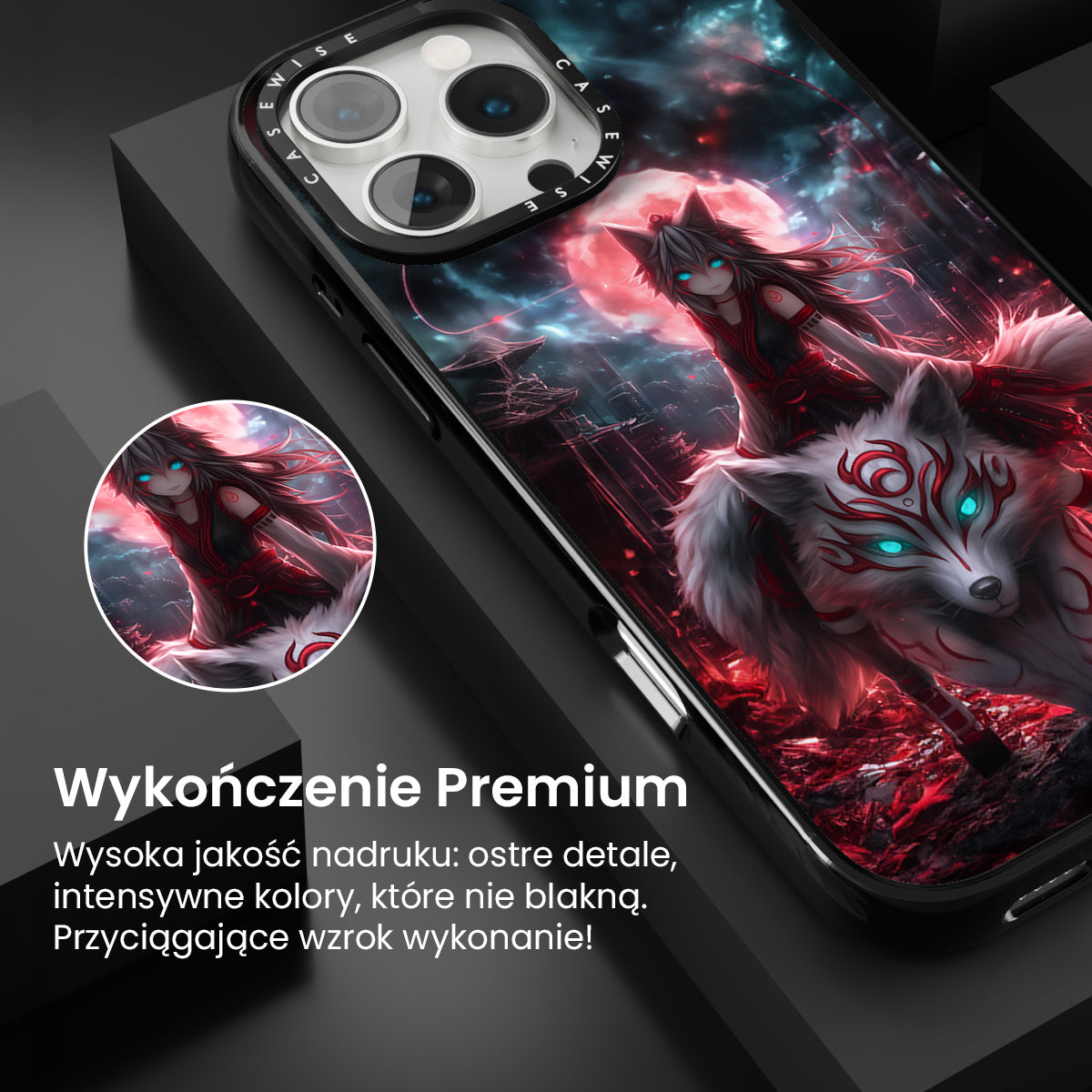 CASEWISE CASEWISE

Wykończenie Premium

Wysoka jakość nadruku: ostre detale, intensywne kolory, które nie blakną. Przyciągające wzrok wykonanie!