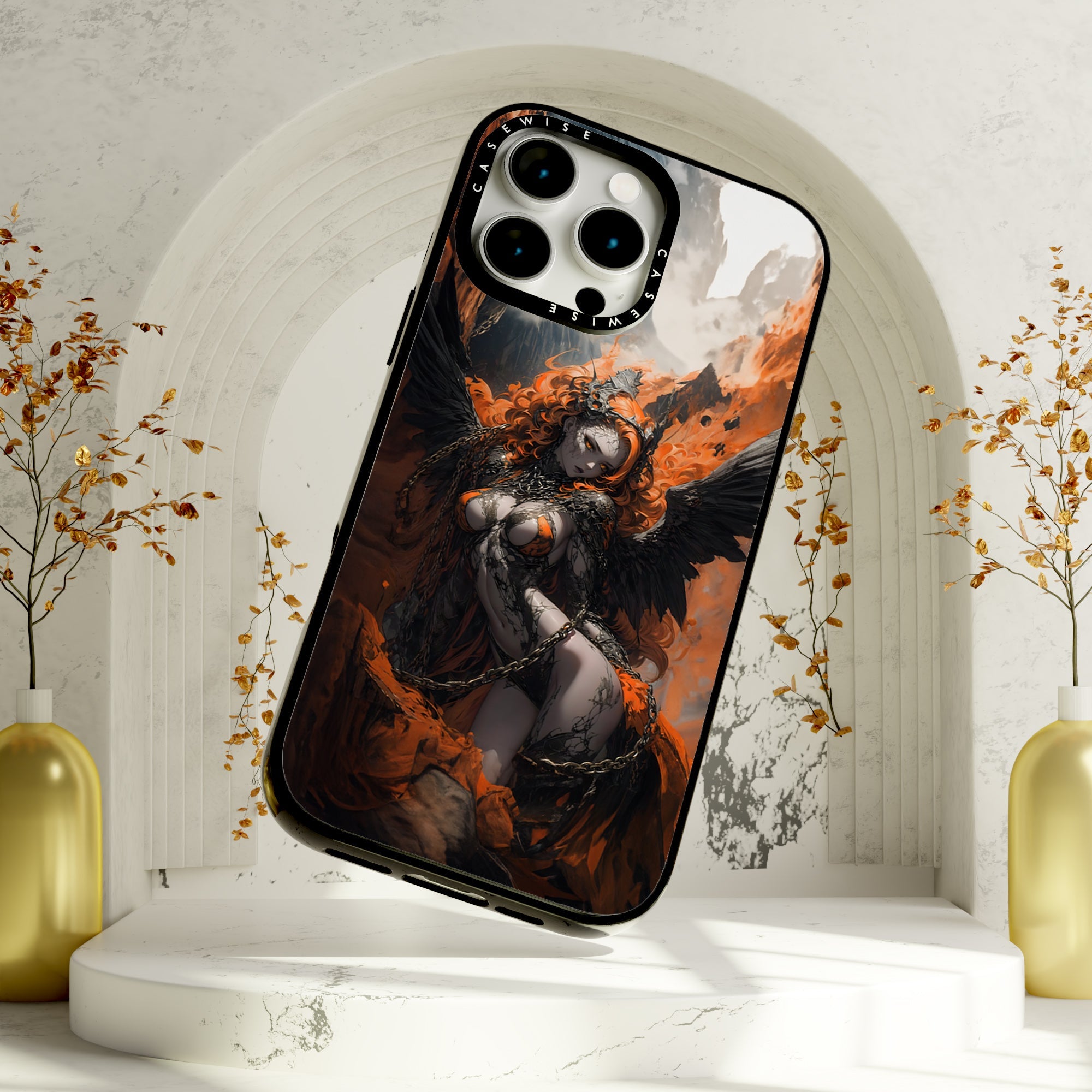 CASEWISE
CASEWISE