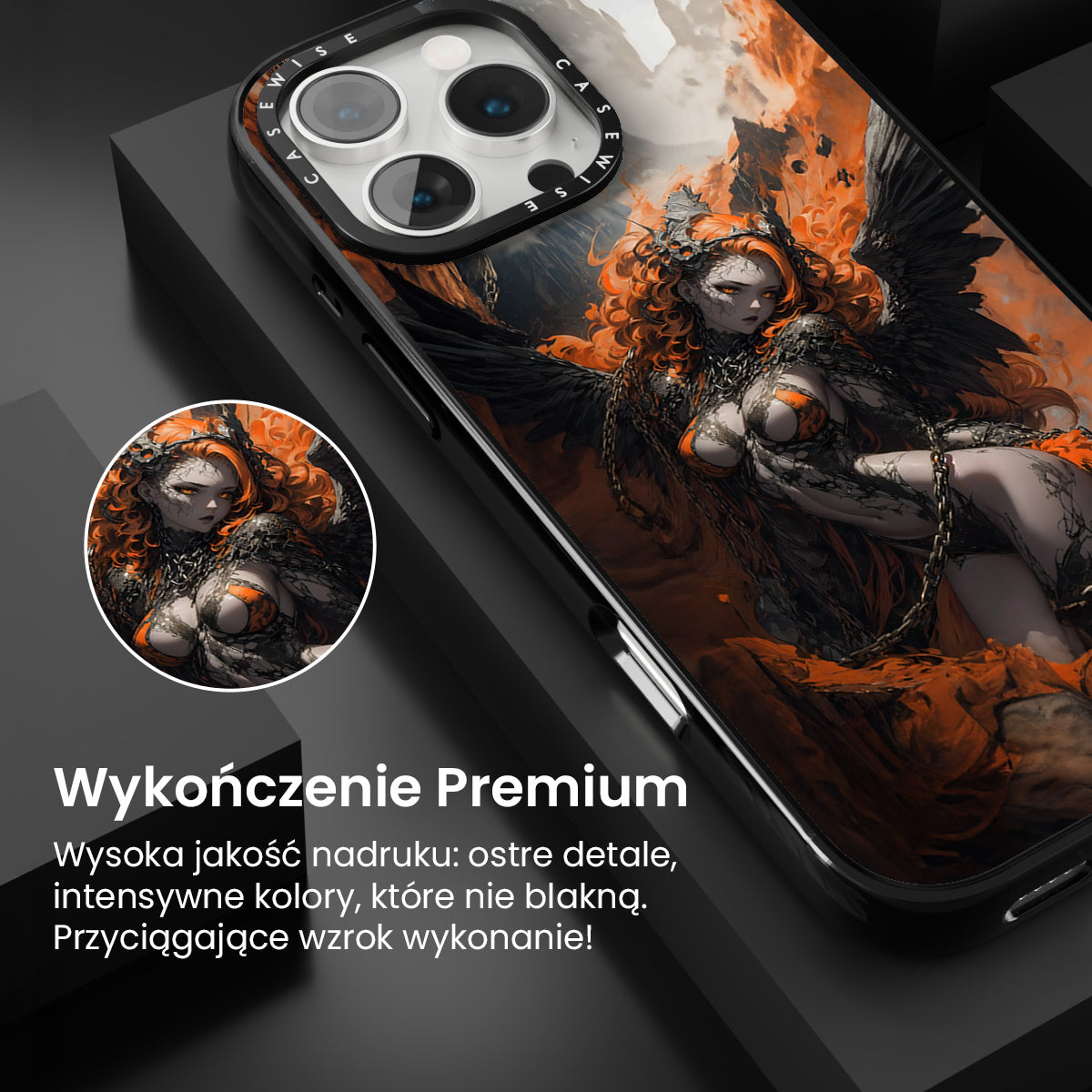 CASEWISE CASEWISE

Wykończenie Premium

Wysoka jakość nadruku: ostre detale, intensywne kolory, które nie blakną. Przyciągające wzrok wykonanie!