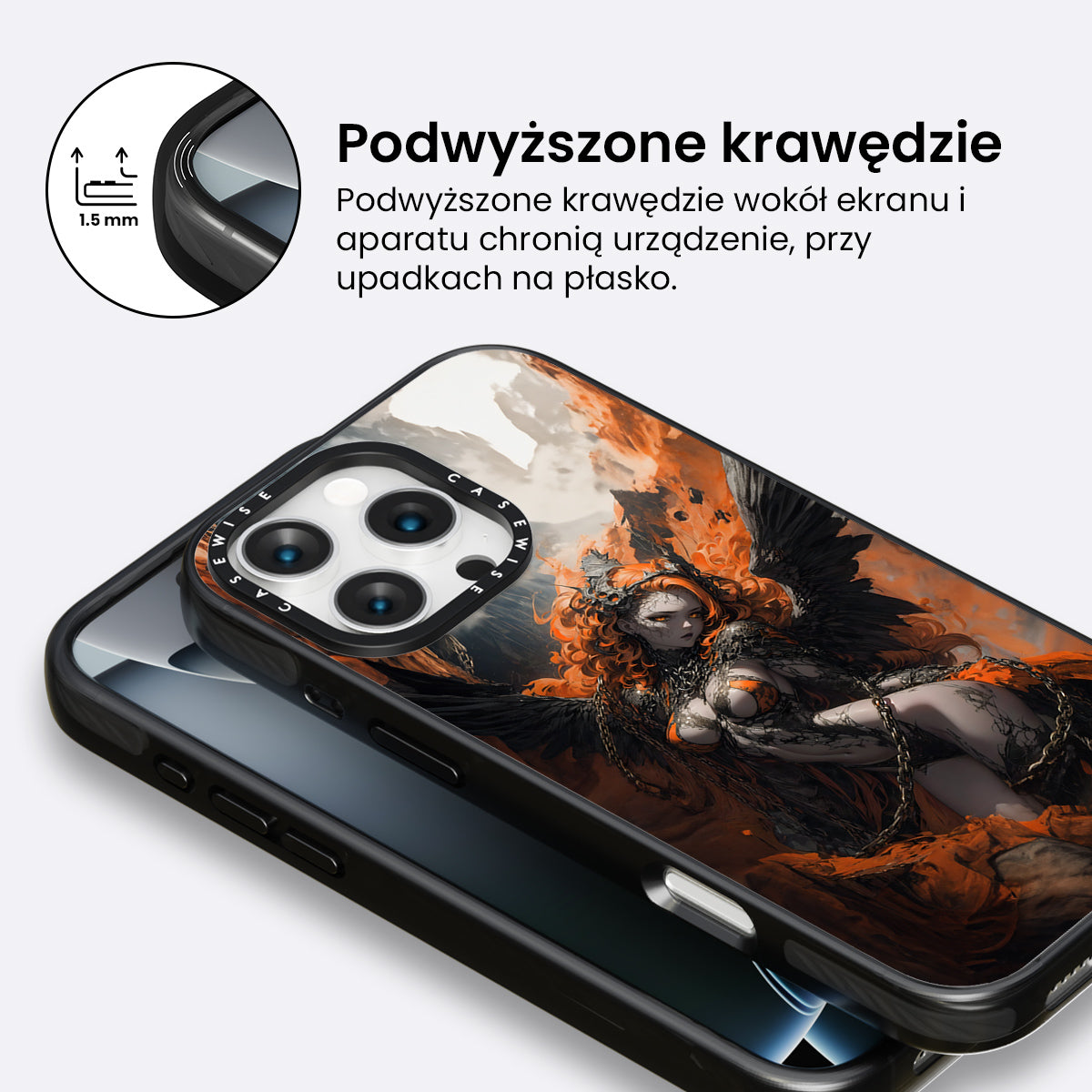 1.5 mm

Podwyższone krawędzie

Podwyższone krawędzie wokół ekranu i aparatu chronią urządzenie, przy upadkach na płasko.

CASEWISE CASEWISE