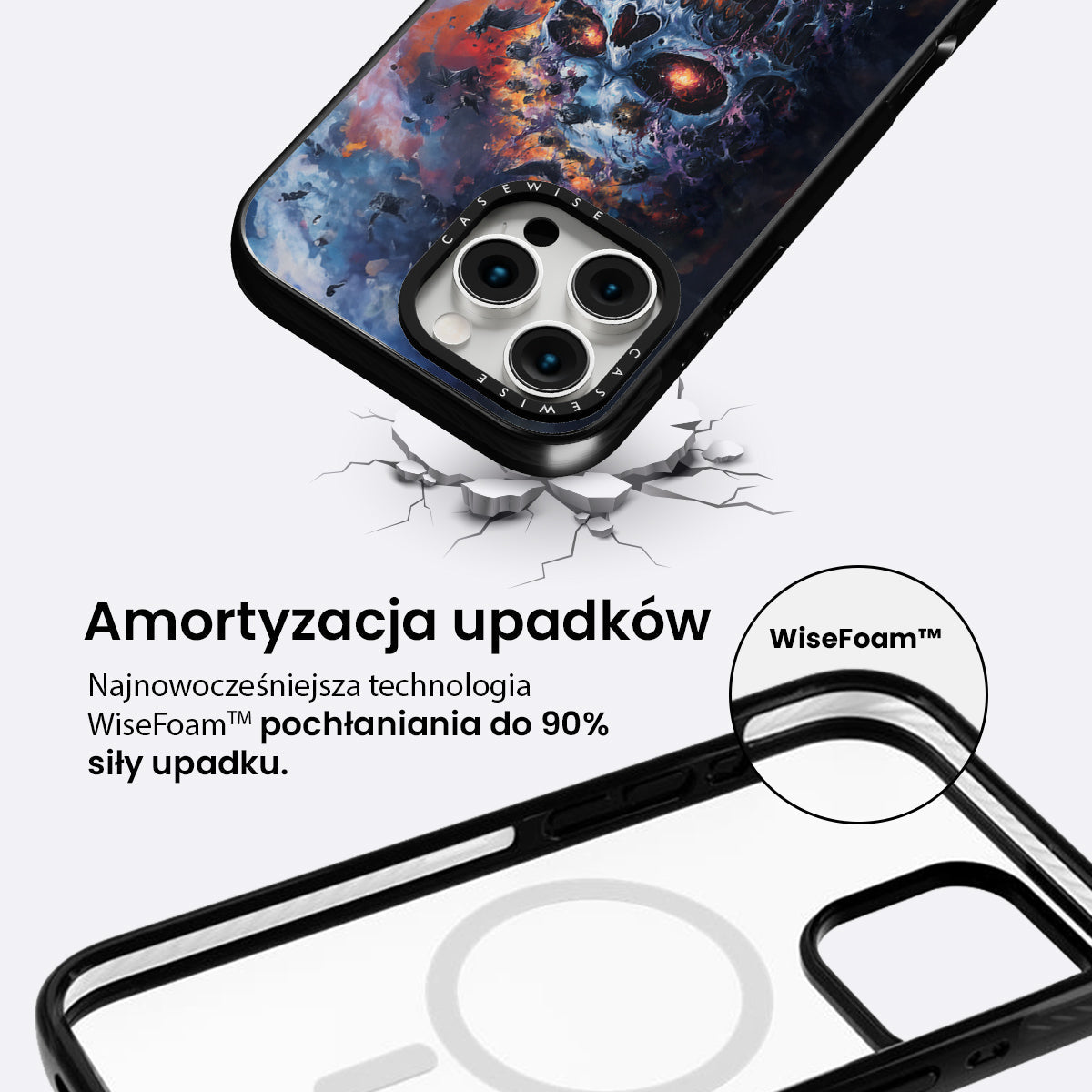 CASEWISE
CASEWISE

Amortyzacja upadków

Najnowocześniejsza technologia WiseFoam™ pochłaniania do 90% siły upadku.

WiseFoam™