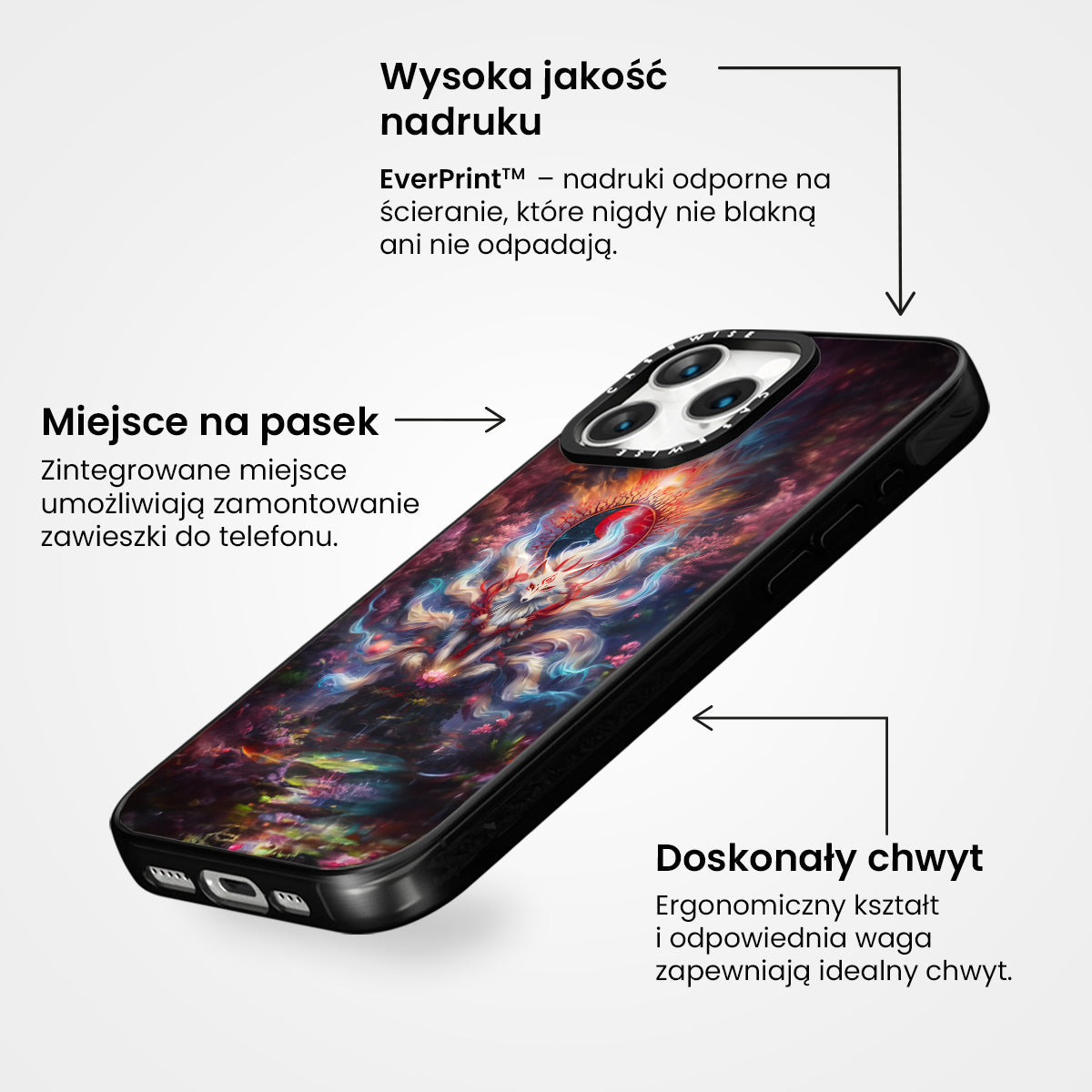 Wysoka jakość nadruku

EverPrint™ – nadruki odporne na ścieranie, które nigdy nie blakną ani nie odpadają.

CASEWISE CASEWISE

Miejsce na pasek

Zintegrowane miejsce umożliwiają zamontowanie zawieszki do telefonu.

Doskonały chwyt

Ergonomiczny kształt i odpowiednia waga zapewniają idealny chwyt.