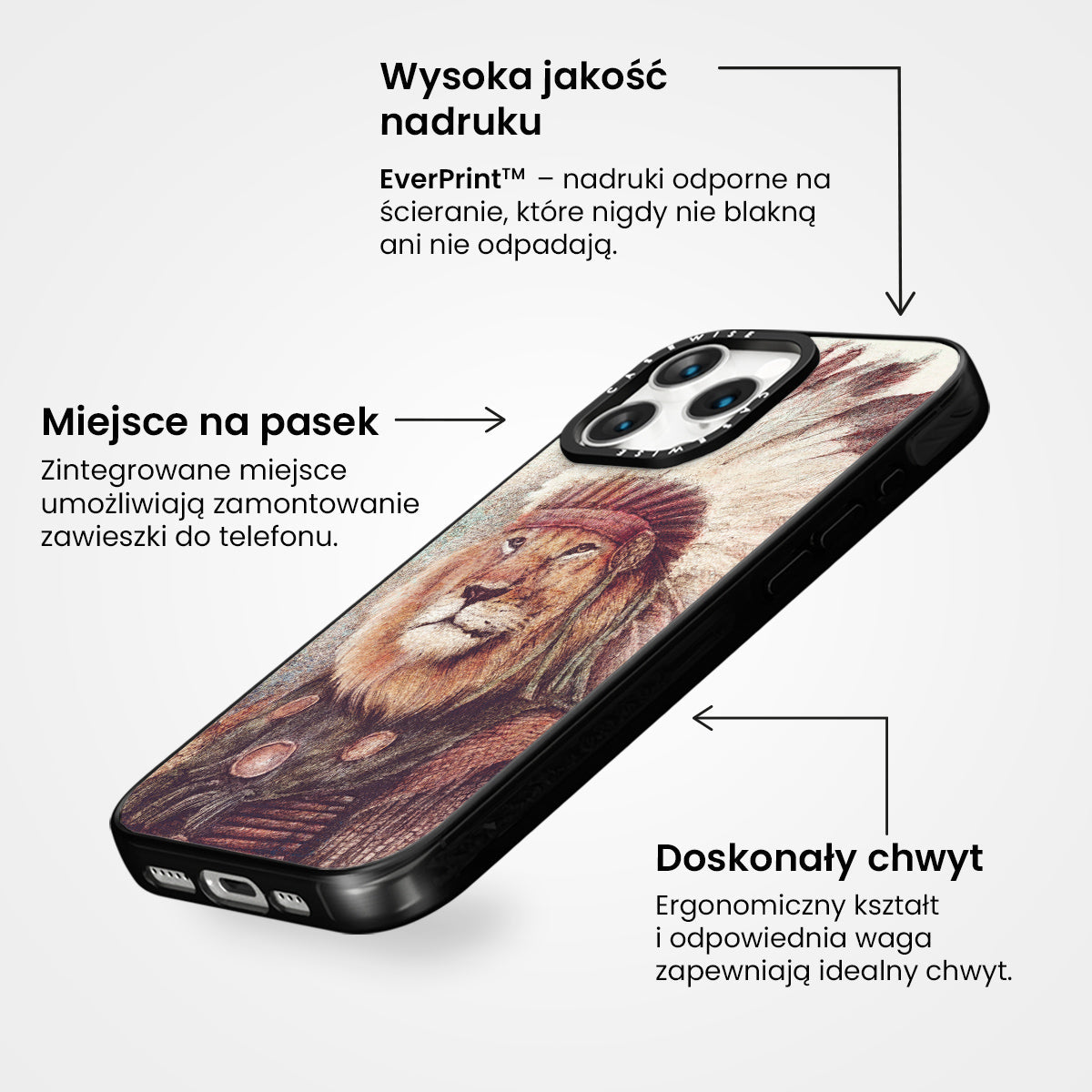 Wysoka jakość nadruku

EverPrint™ – nadruki odporne na ścieranie, które nigdy nie blakną ani nie odpadają.

CASEWISE CASEWISE

Miejsce na pasek

Zintegrowane miejsce umożliwiają zamontowanie zawieszki do telefonu.

Doskonały chwyt

Ergonomiczny kształt i odpowiednia waga zapewniają idealny chwyt.