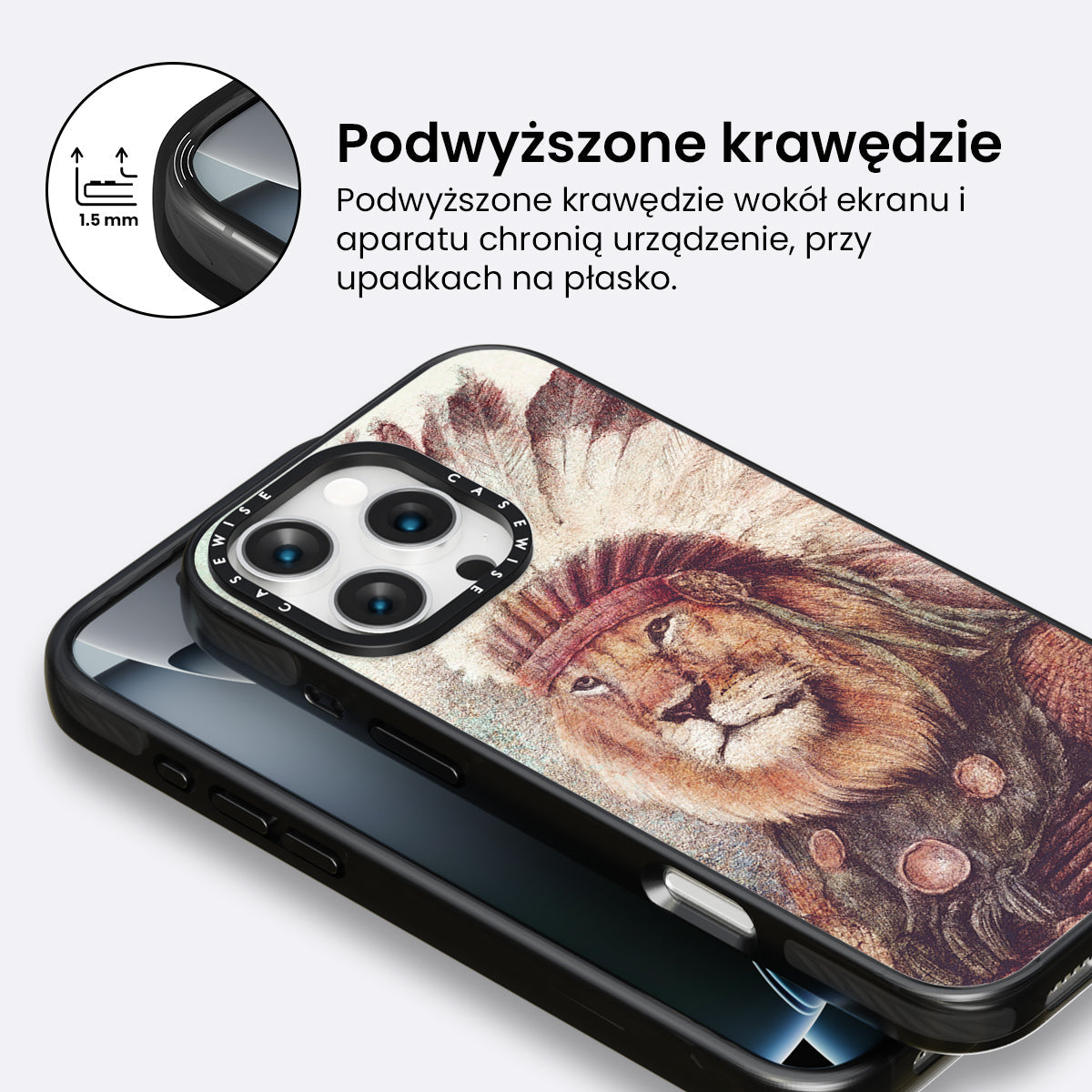 1.5 mm

Podwyższone krawędzie

Podwyższone krawędzie wokół ekranu i aparatu chronią urządzenie, przy upadkach na płasko.

CASEWISE CASEWISE