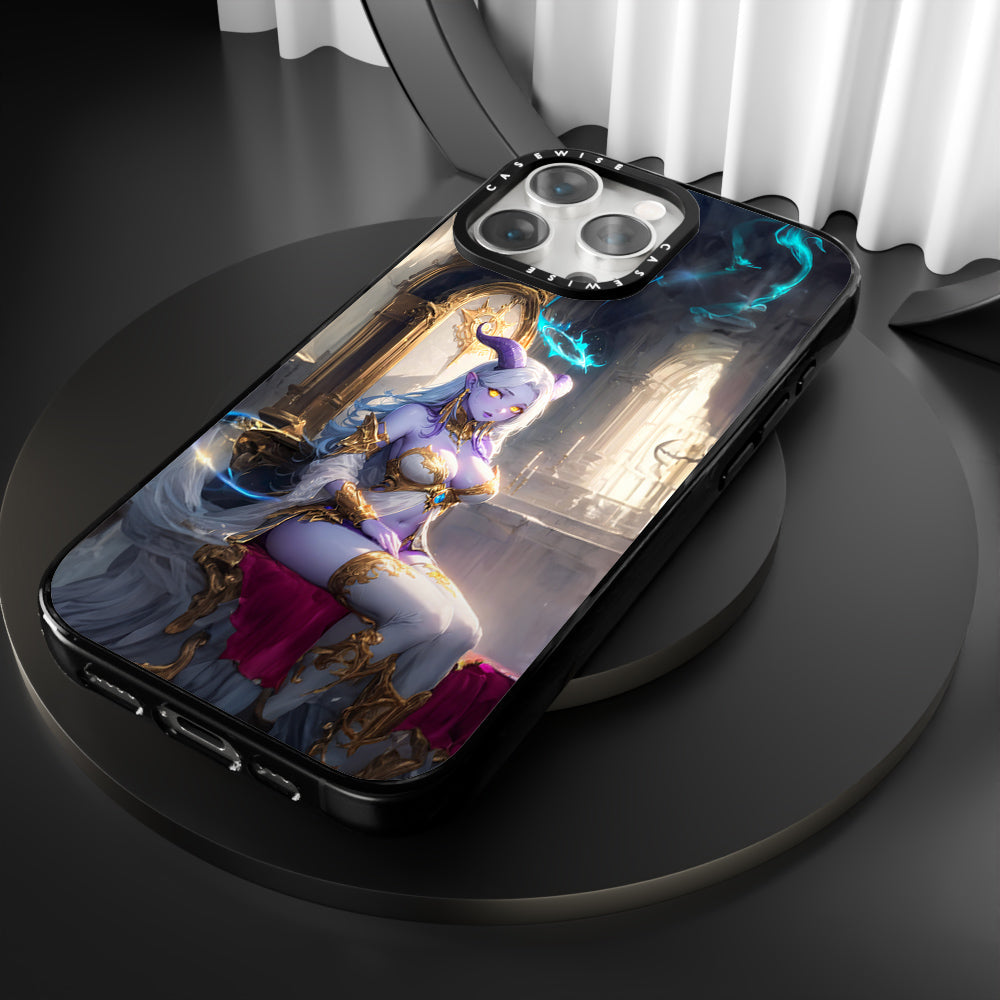 CASEWISE CASEWISE