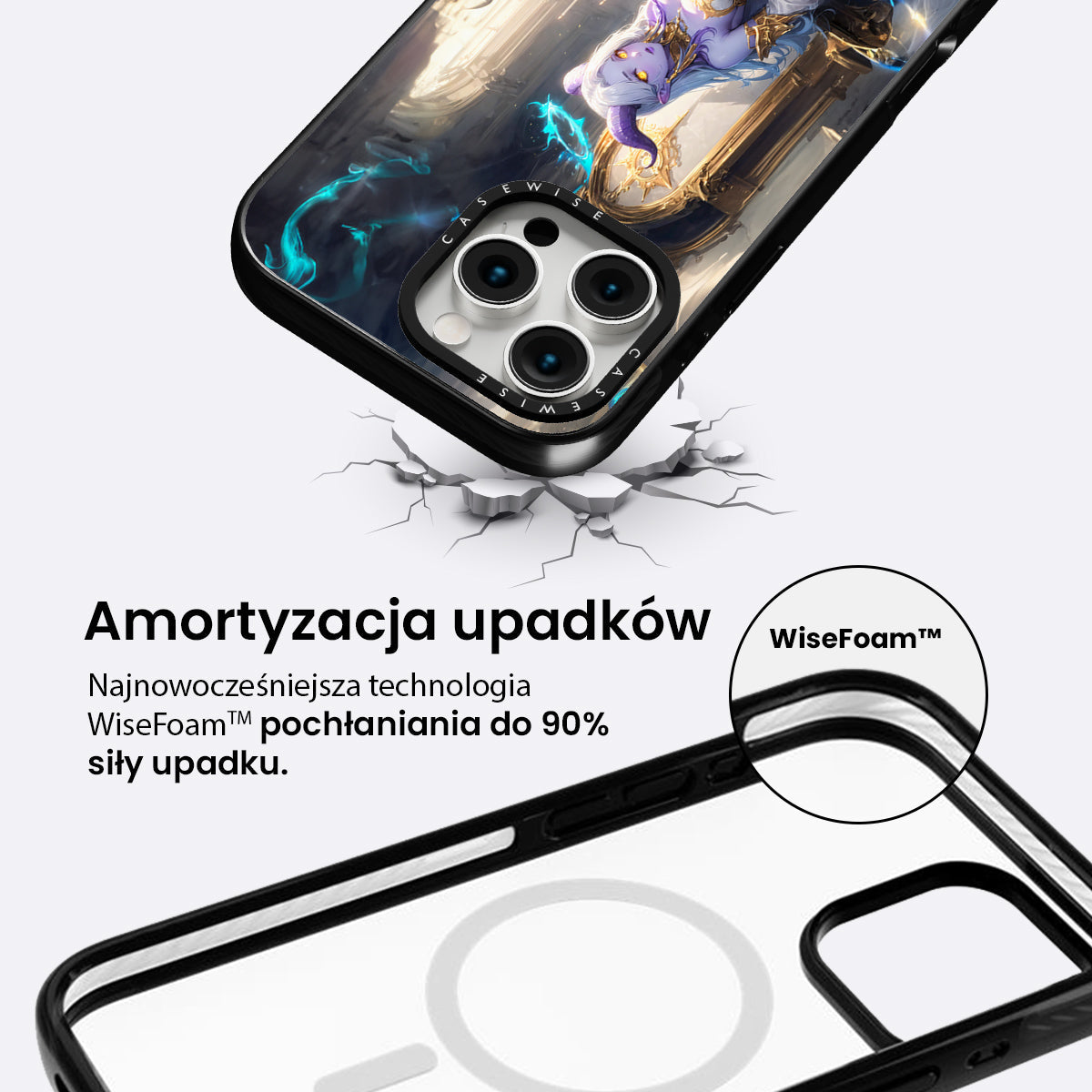 CASEWISE

CASEWISE

Amortyzacja upadków

Najnowocześniejsza technologia WiseFoam™ pochłaniania do 90% siły upadku.

WiseFoam™