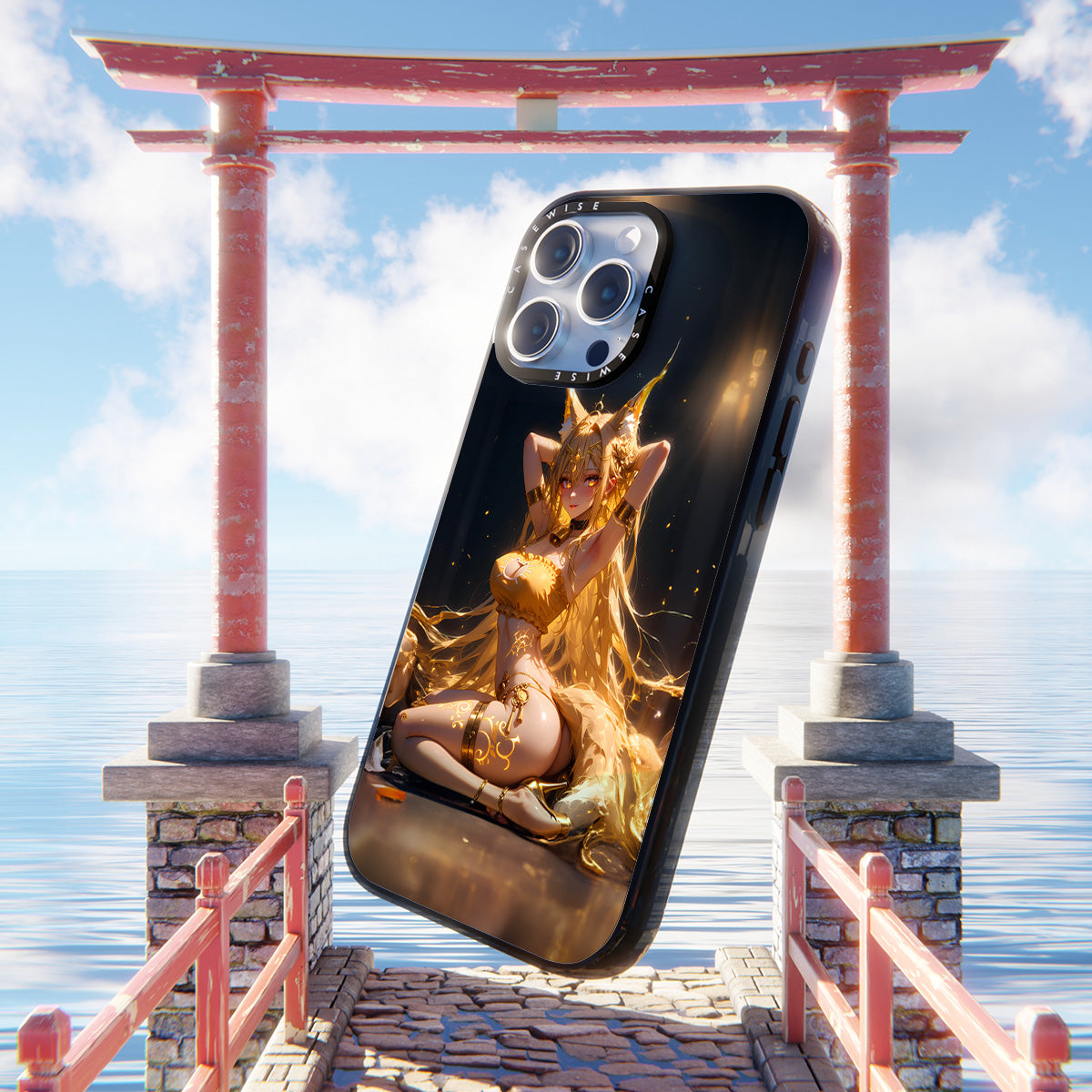 CASEWISE CASEWISE