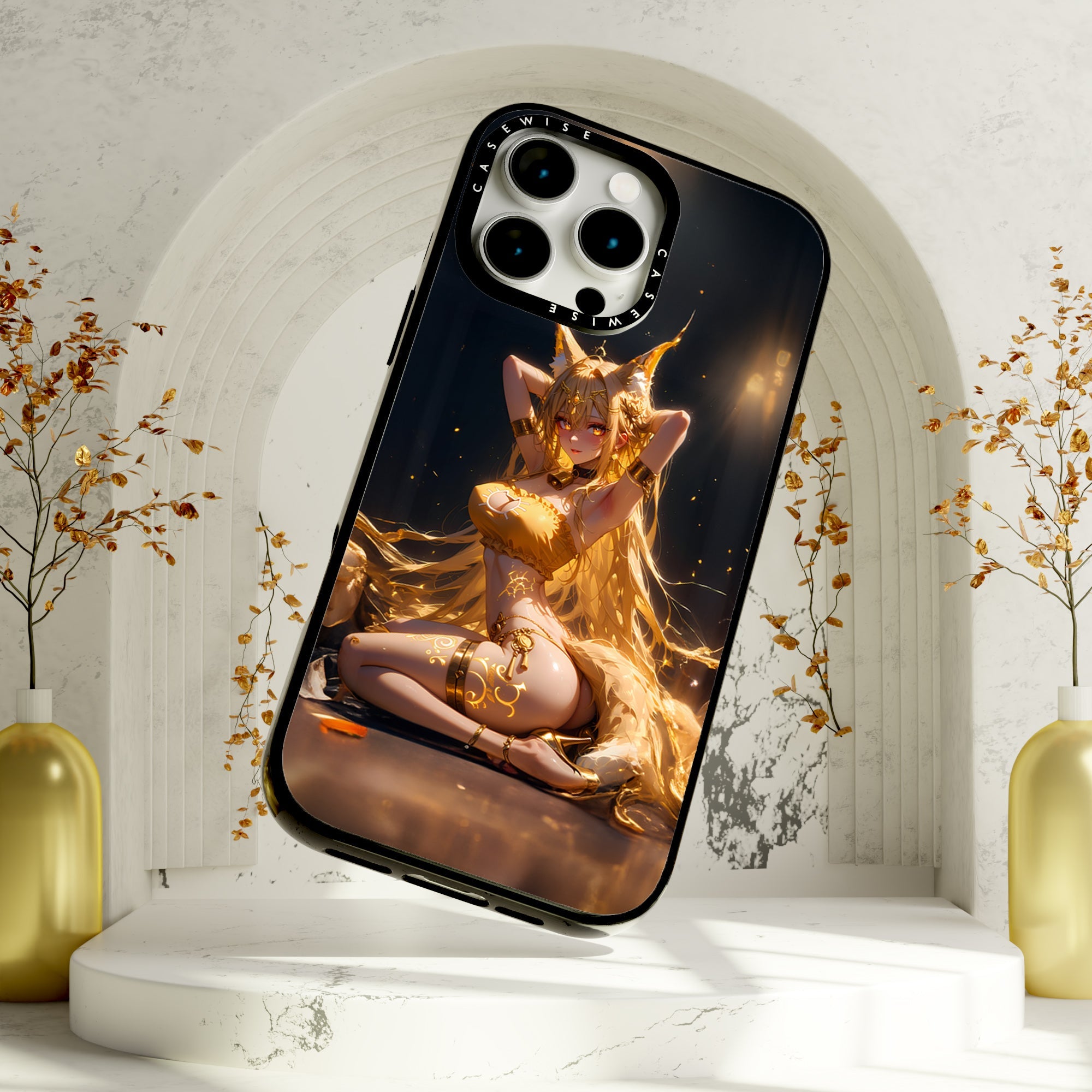 CASEWISE
CASEWISE