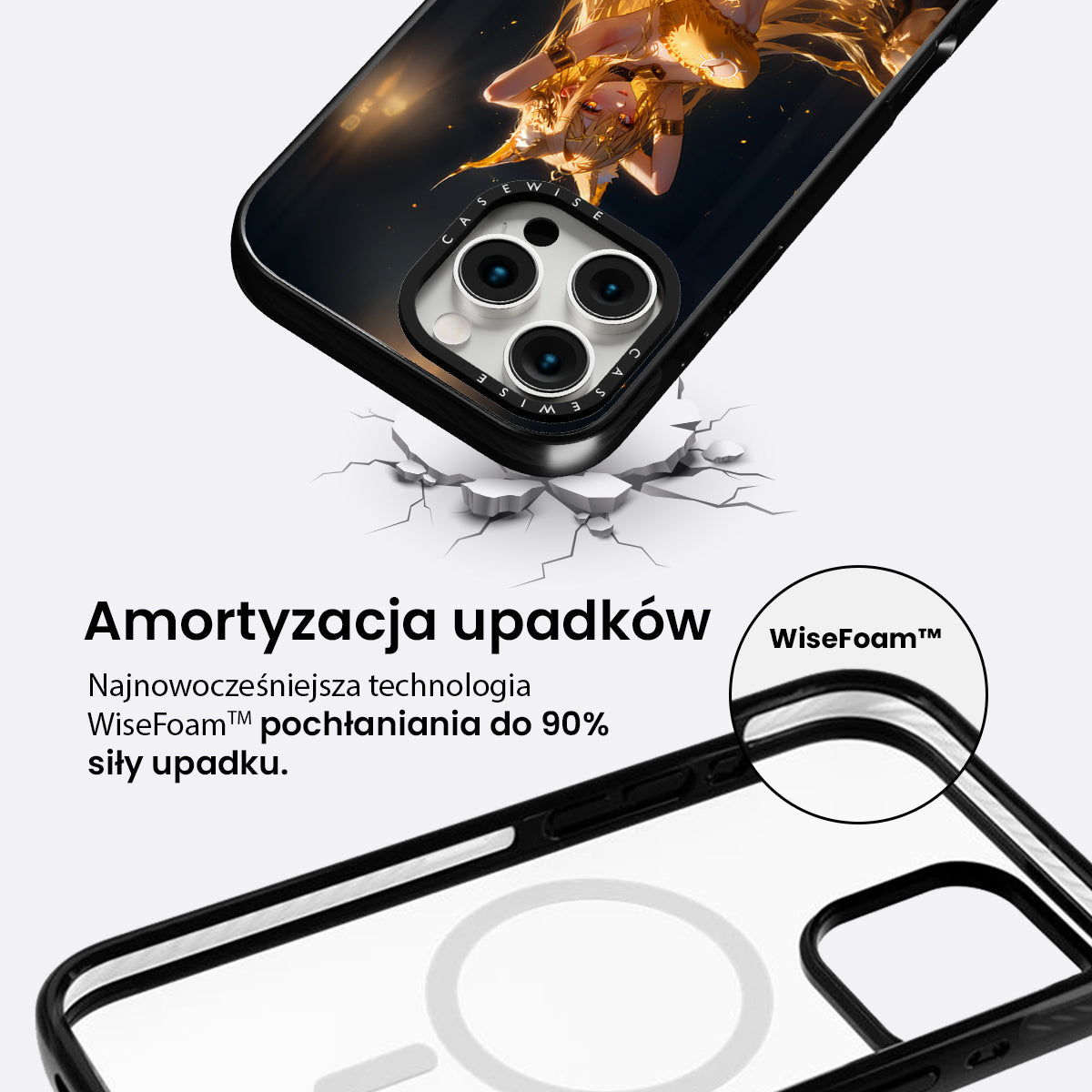 CASEWISE
CASEWISE

Amortyzacja upadków

Najnowocześniejsza technologia WiseFoam™ pochłaniania do 90% siły upadku.

WiseFoam™