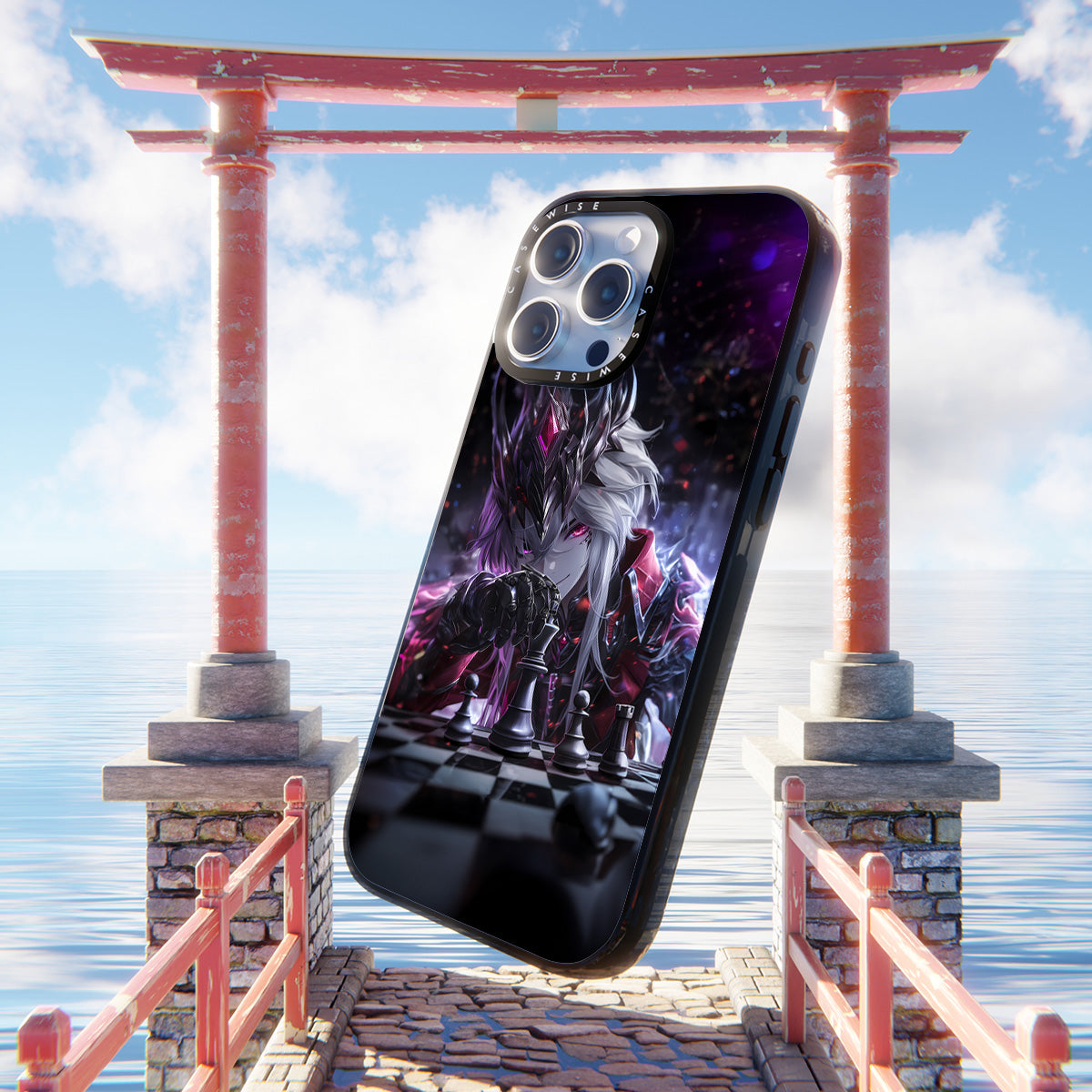 CASEWISE CASEWISE