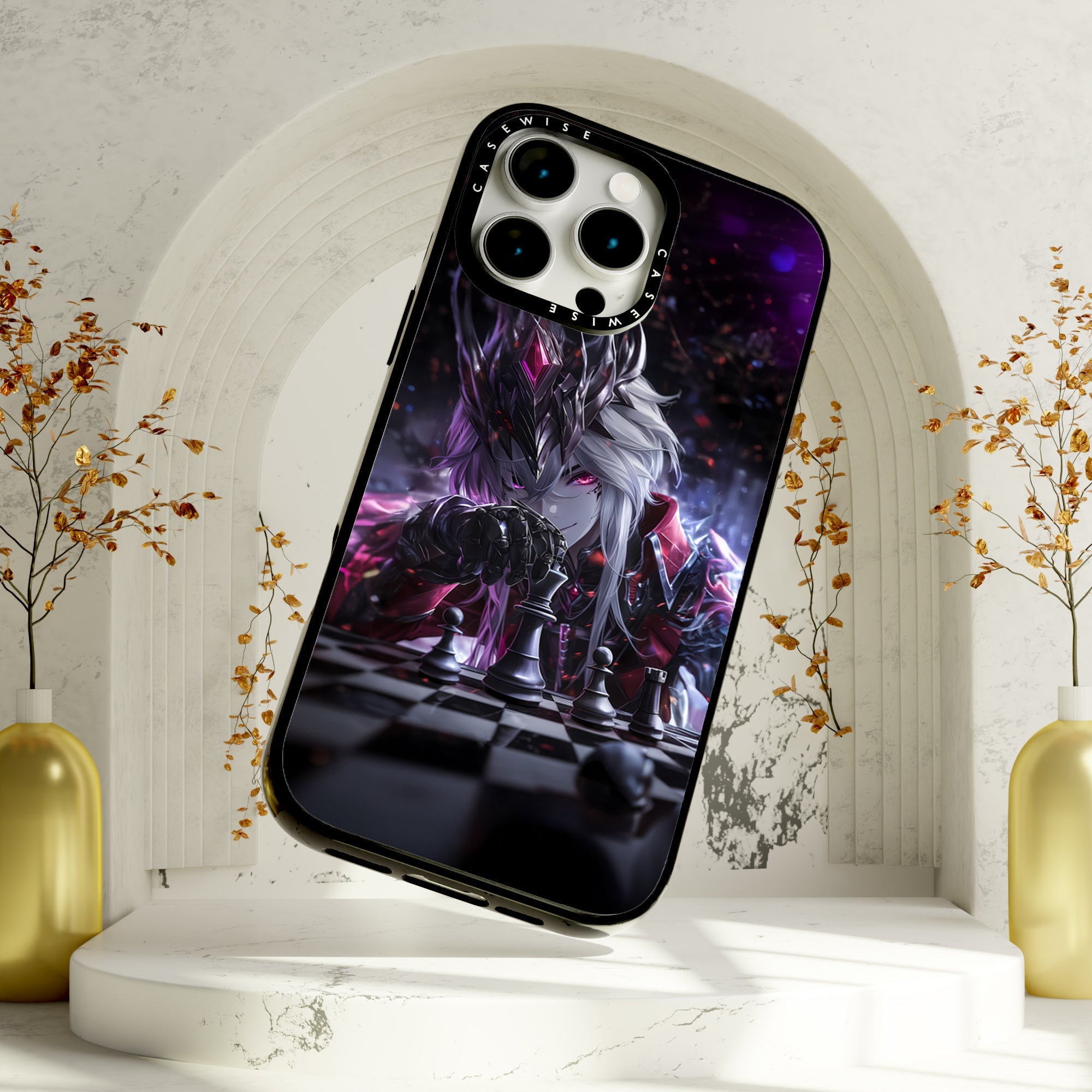 CASEWISE CASEWISE