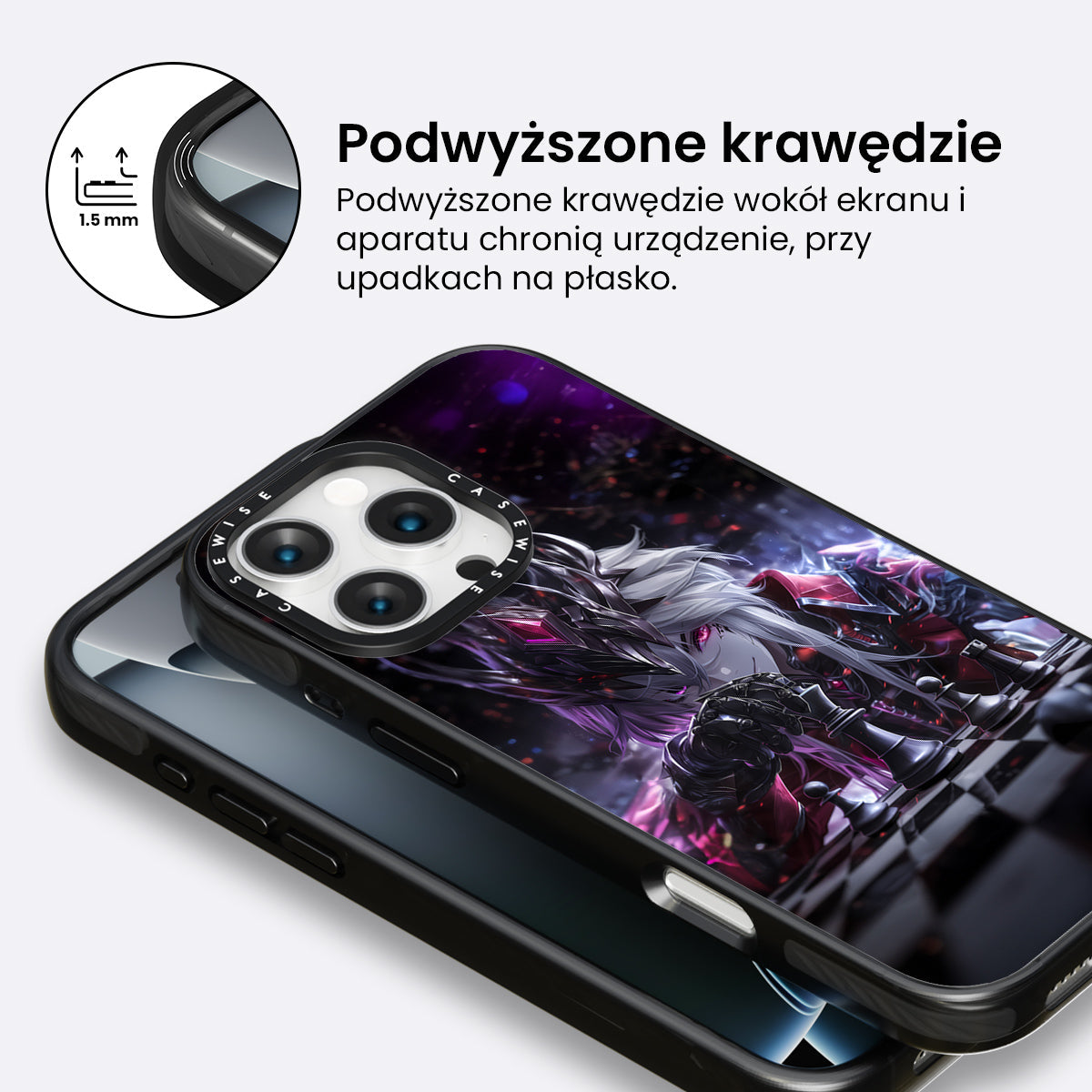 1.5 mm

Podwyższone krawędzie

Podwyższone krawędzie wokół ekranu i aparatu chronią urządzenie, przy upadkach na płasko.

CASEWISE CASEWISE