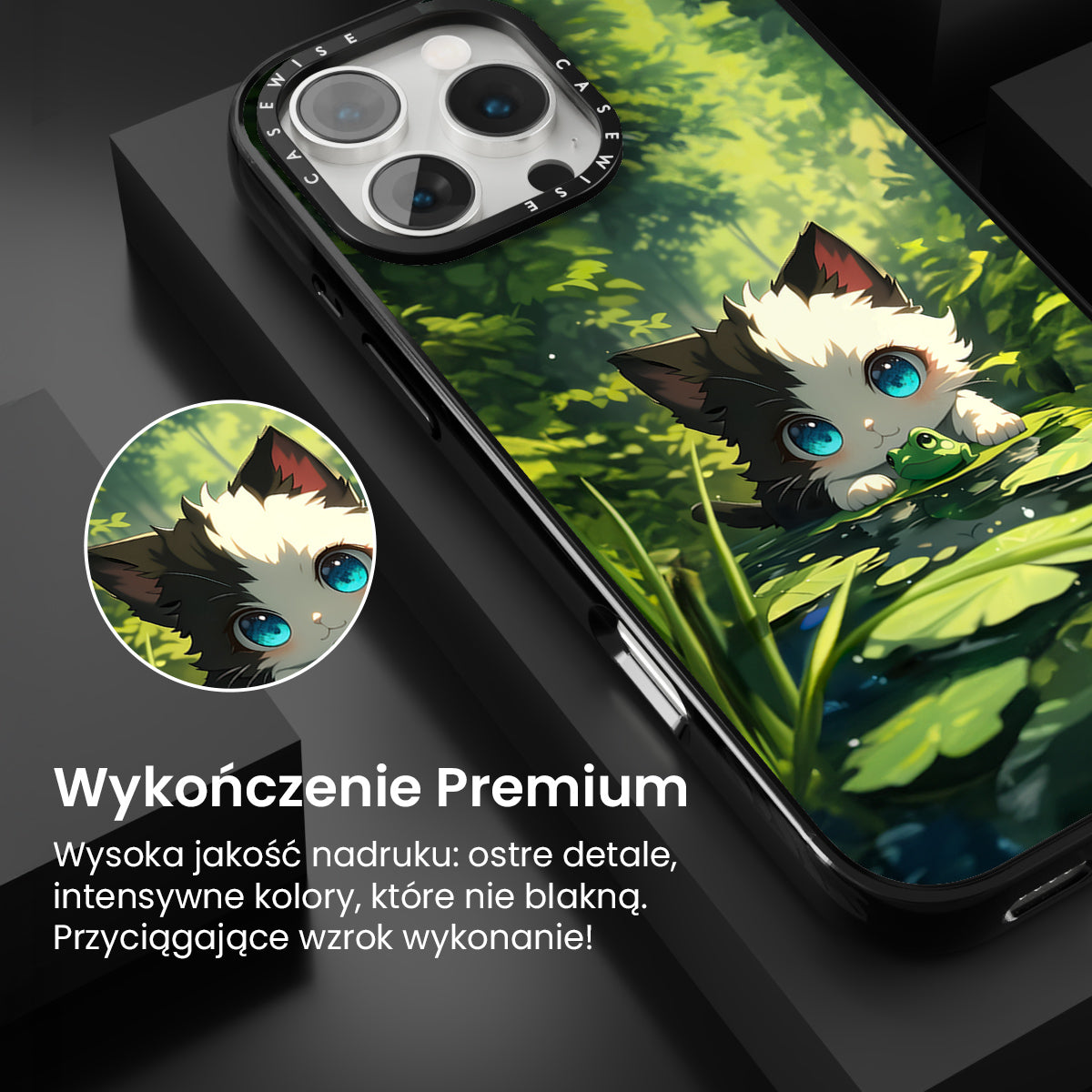 CASEWISE CASEWISE

Wykończenie Premium

Wysoka jakość nadruku: ostre detale, intensywne kolory, które nie blakną. Przyciągające wzrok wykonanie!