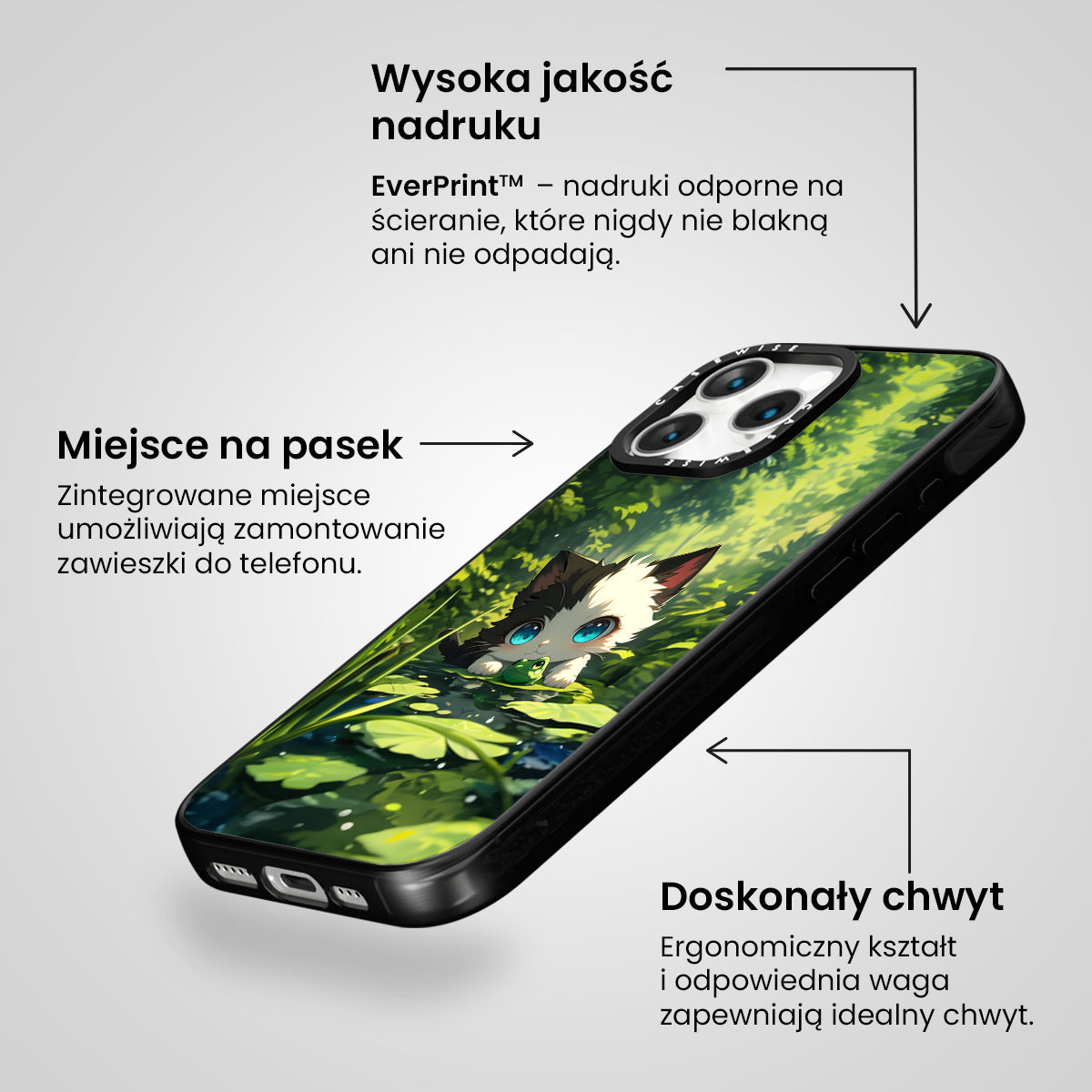 Wysoka jakość nadruku

EverPrint™ – nadruki odporne na ścieranie, które nigdy nie blakną ani nie odpadają.

CASEWISE

CASEWISE

Miejsce na pasek

Zintegrowane miejsce umożliwiają zamontowanie zawieszki do telefonu.

Doskonały chwyt

Ergonomiczny kształt i odpowiednia waga zapewniają idealny chwyt.