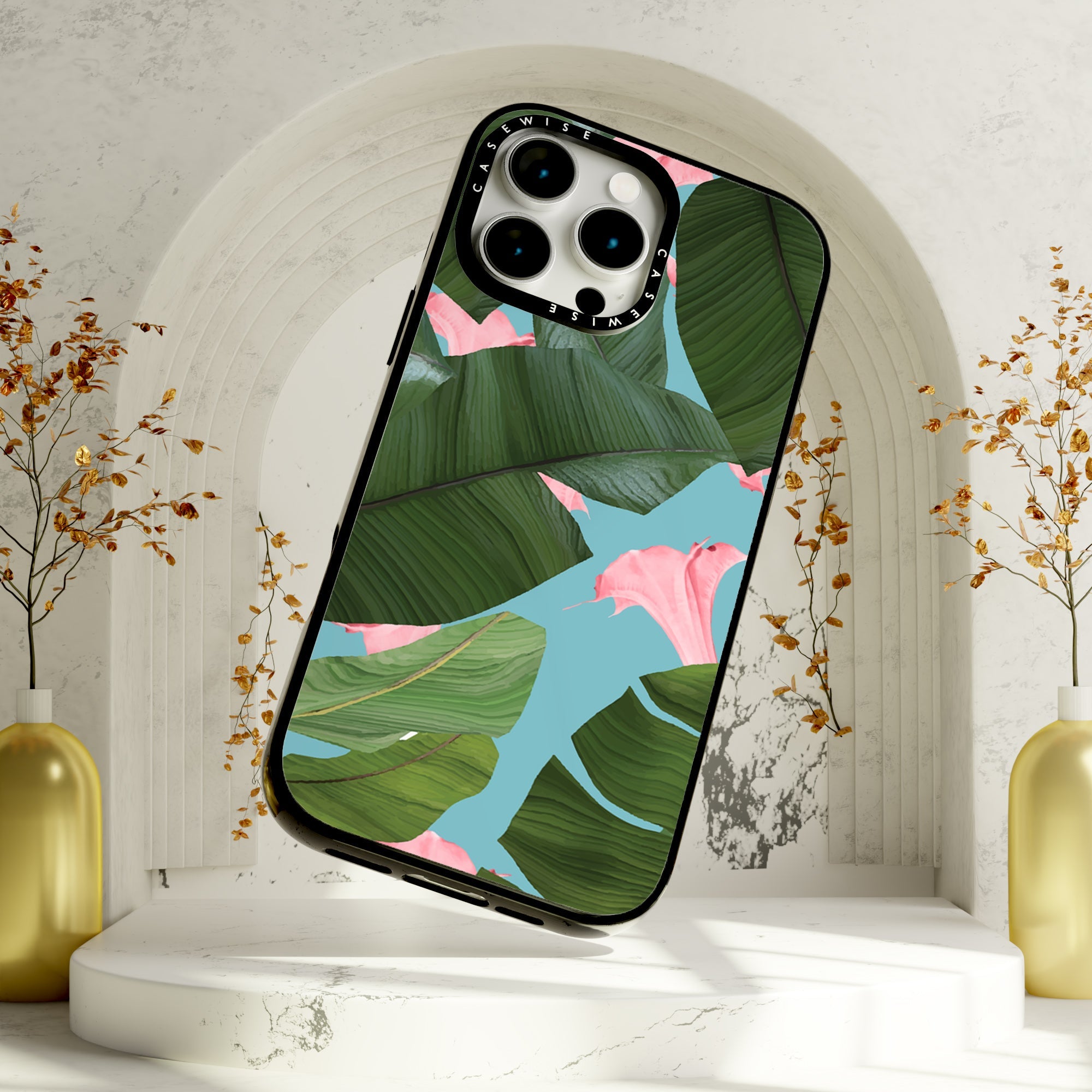 CASEWISE CASEWISE