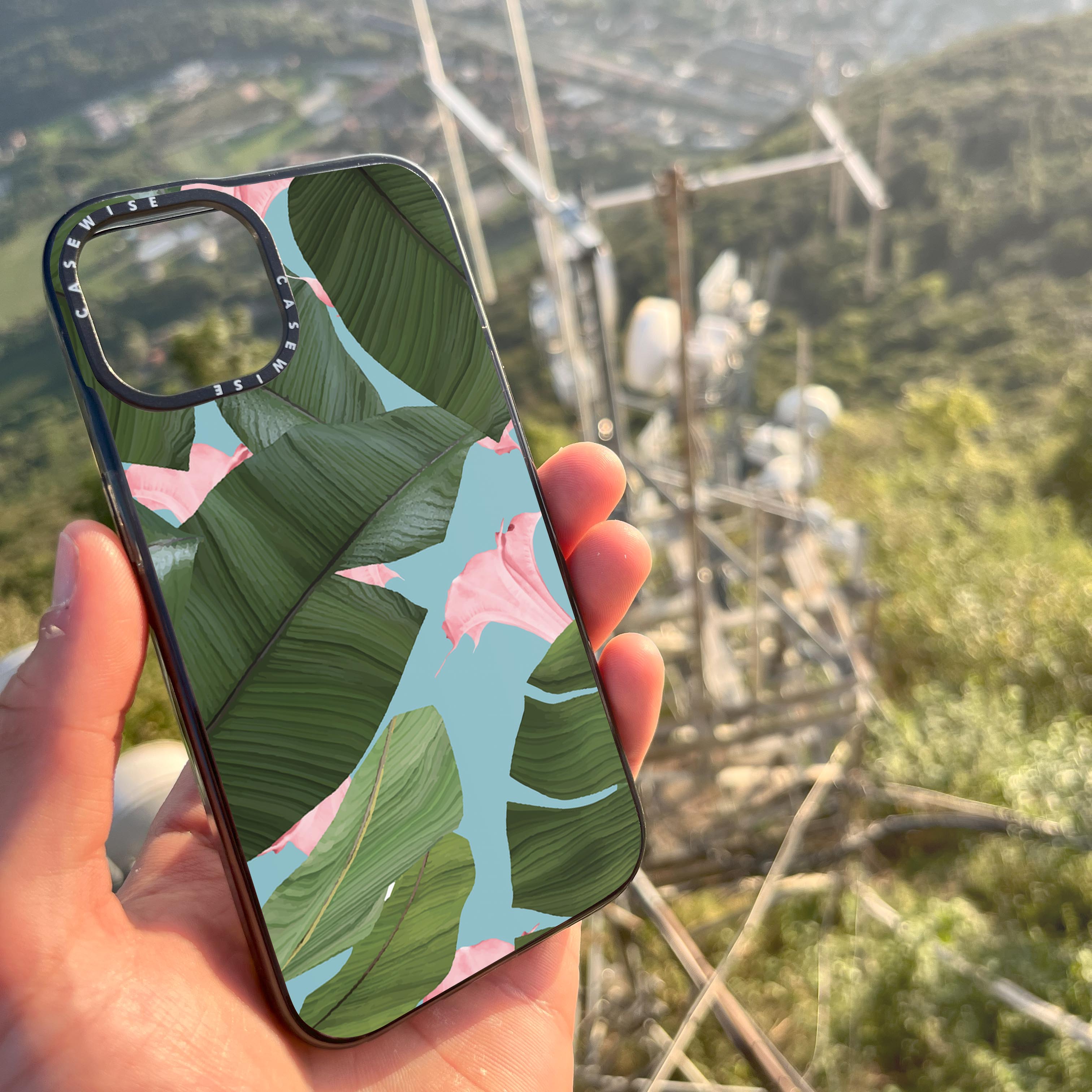 CASEWISE CASEWISE