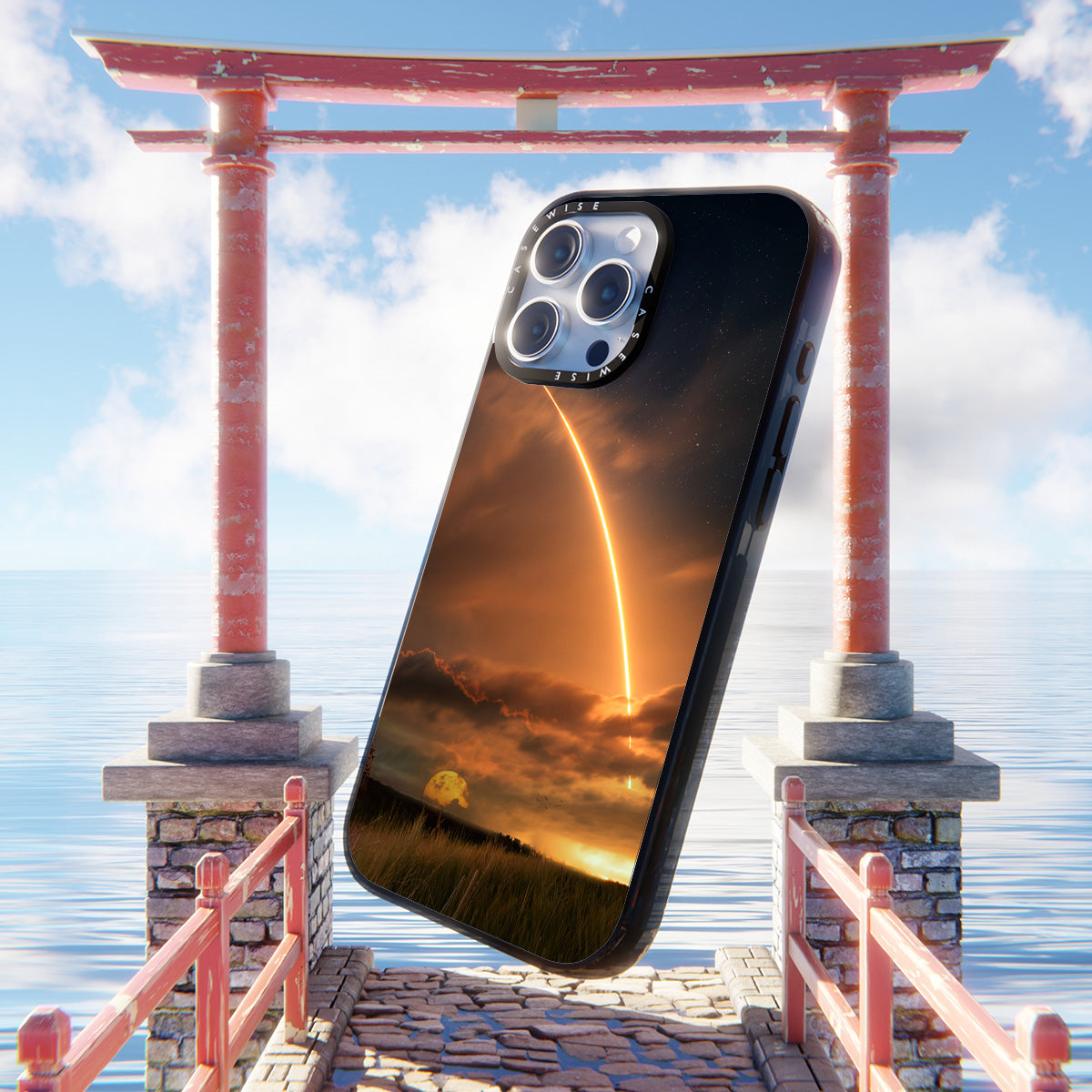 CASEWISE CASEWISE