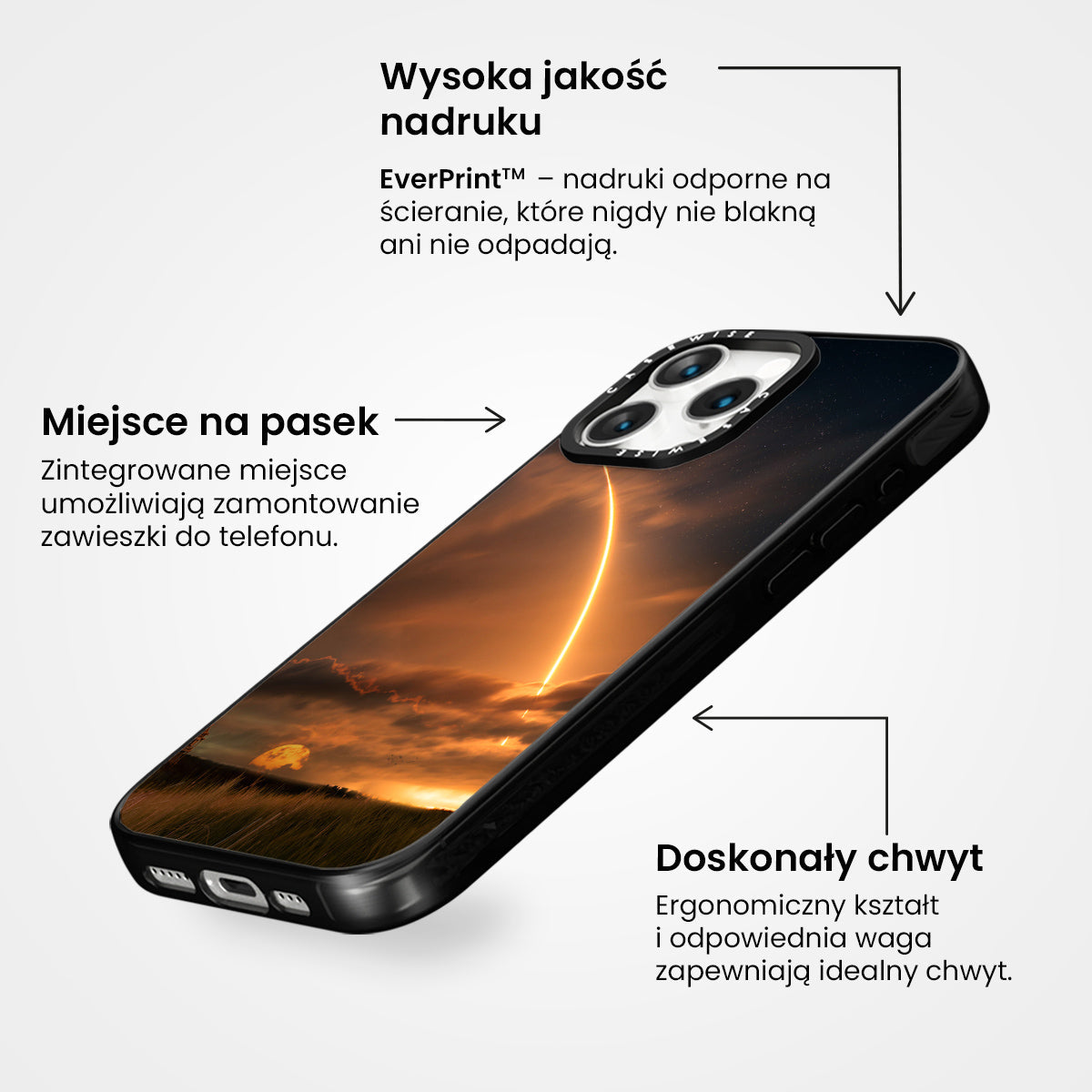 Wysoka jakość nadruku

EverPrint™ – nadruki odporne na ścieranie, które nigdy nie blakną ani nie odpadają.

Miejsce na pasek

Zintegrowane miejsce umożliwiają zamontowanie zawieszki do telefonu.

CASEWISE

CASEWISE

Doskonały chwyt

Ergonomiczny kształt i odpowiednia waga zapewniają idealny chwyt.