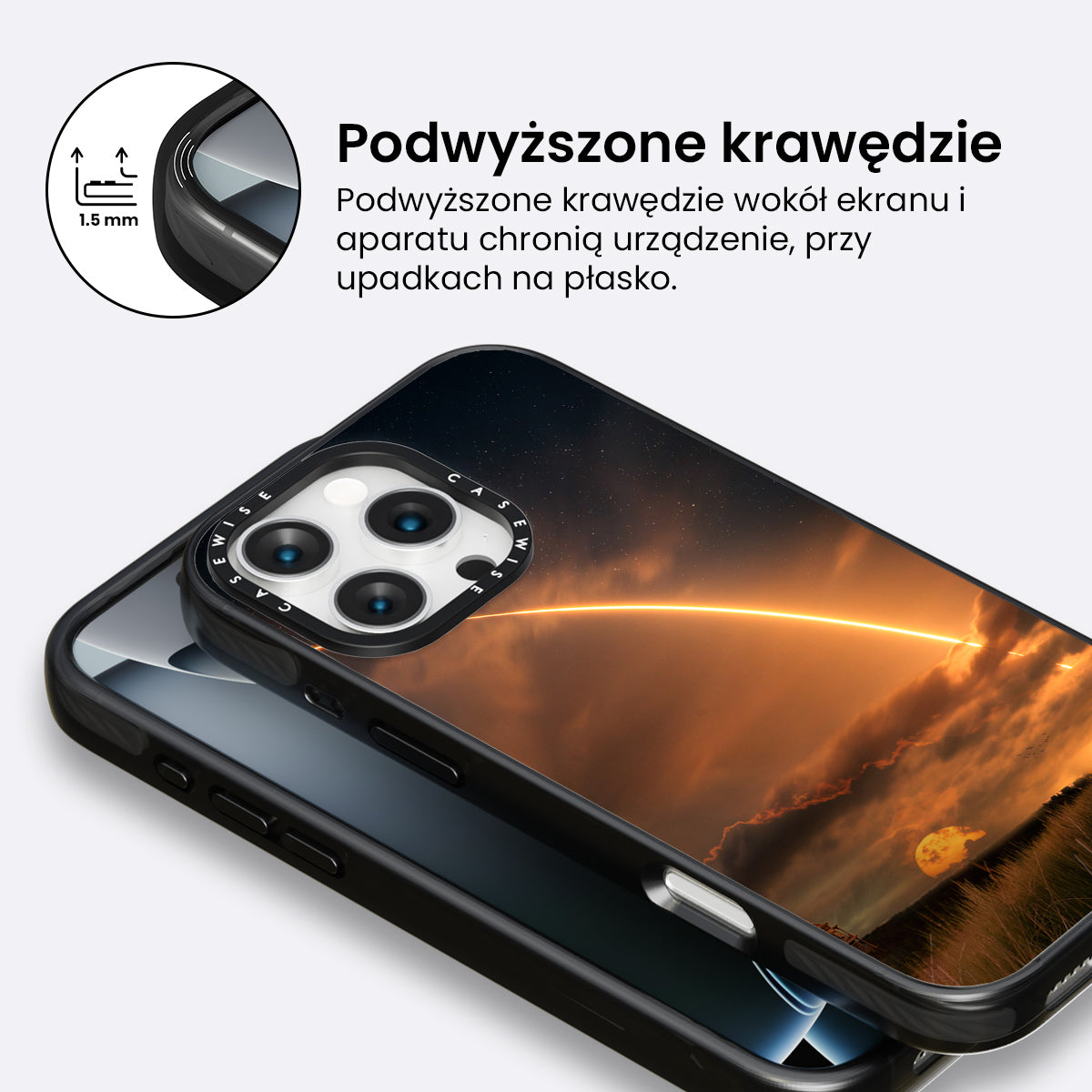 1.5 mm

Podwyższone krawędzie

Podwyższone krawędzie wokół ekranu i aparatu chronią urządzenie, przy upadkach na płasko.

CASEWISE CASEWISE