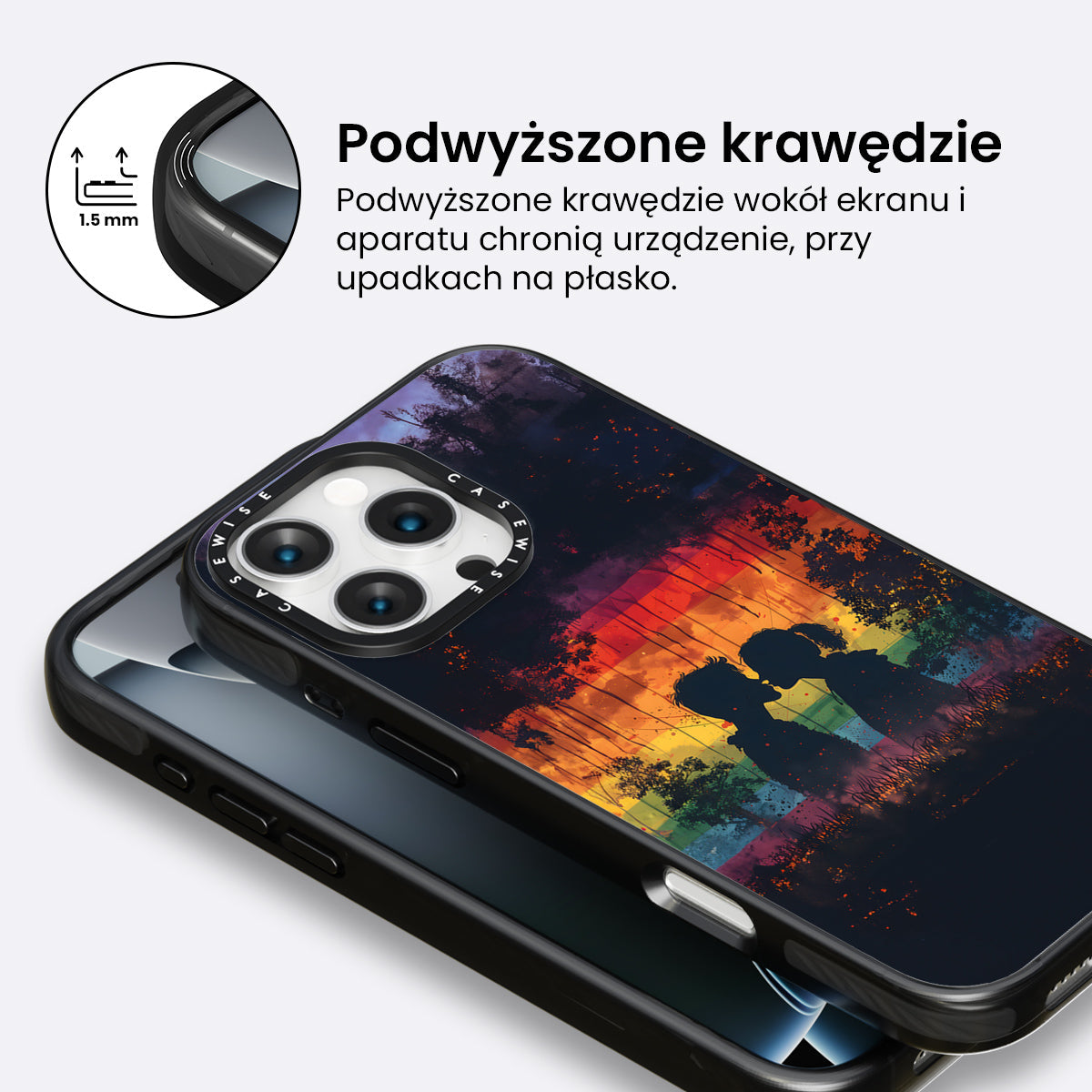 1.5 mm

Podwyższone krawędzie

Podwyższone krawędzie wokół ekranu i aparatu chronią urządzenie, przy upadkach na płasko.

CASEWISE CASEWISE