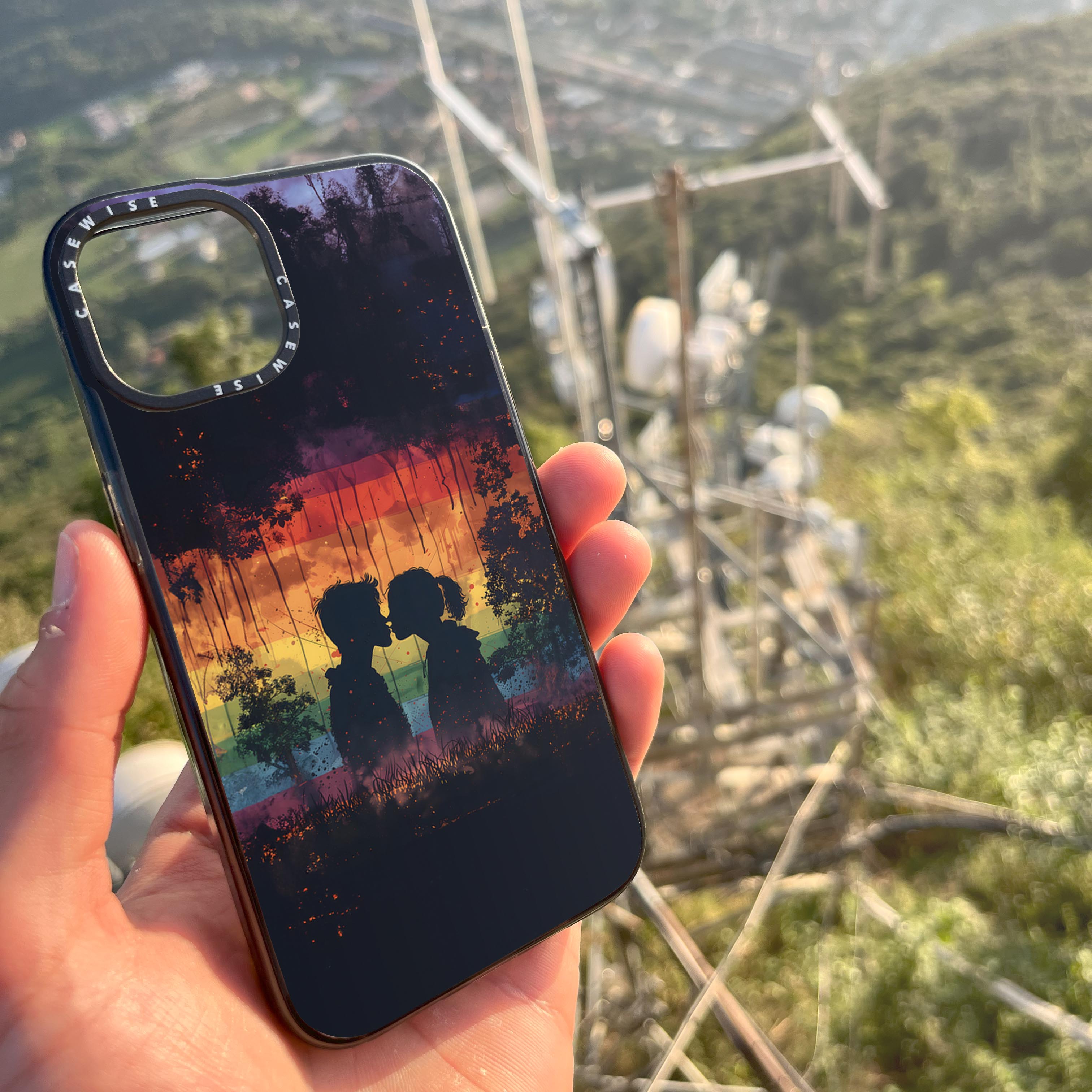 CASEWISE CASEWISE