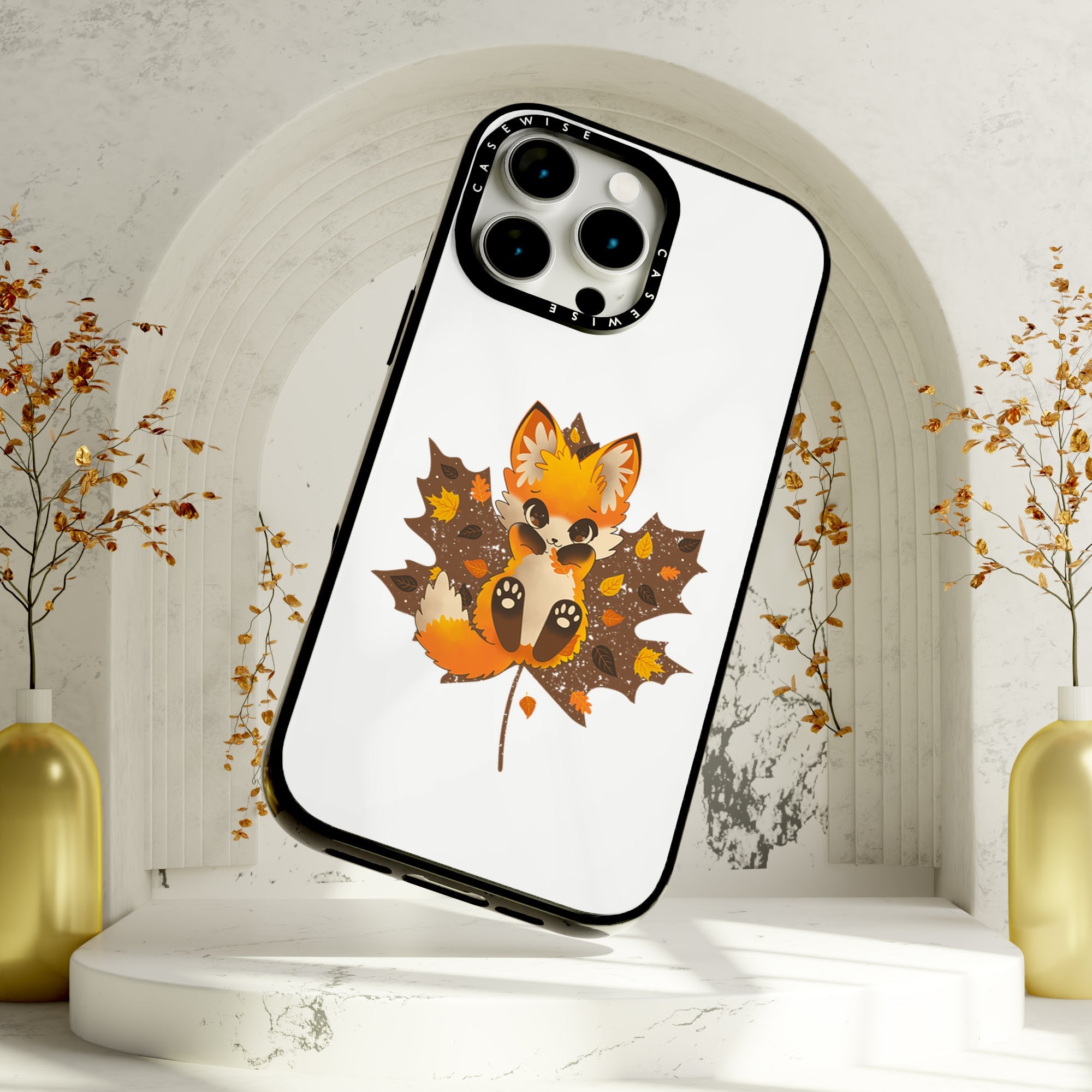 CASEWISE
CASEWISE