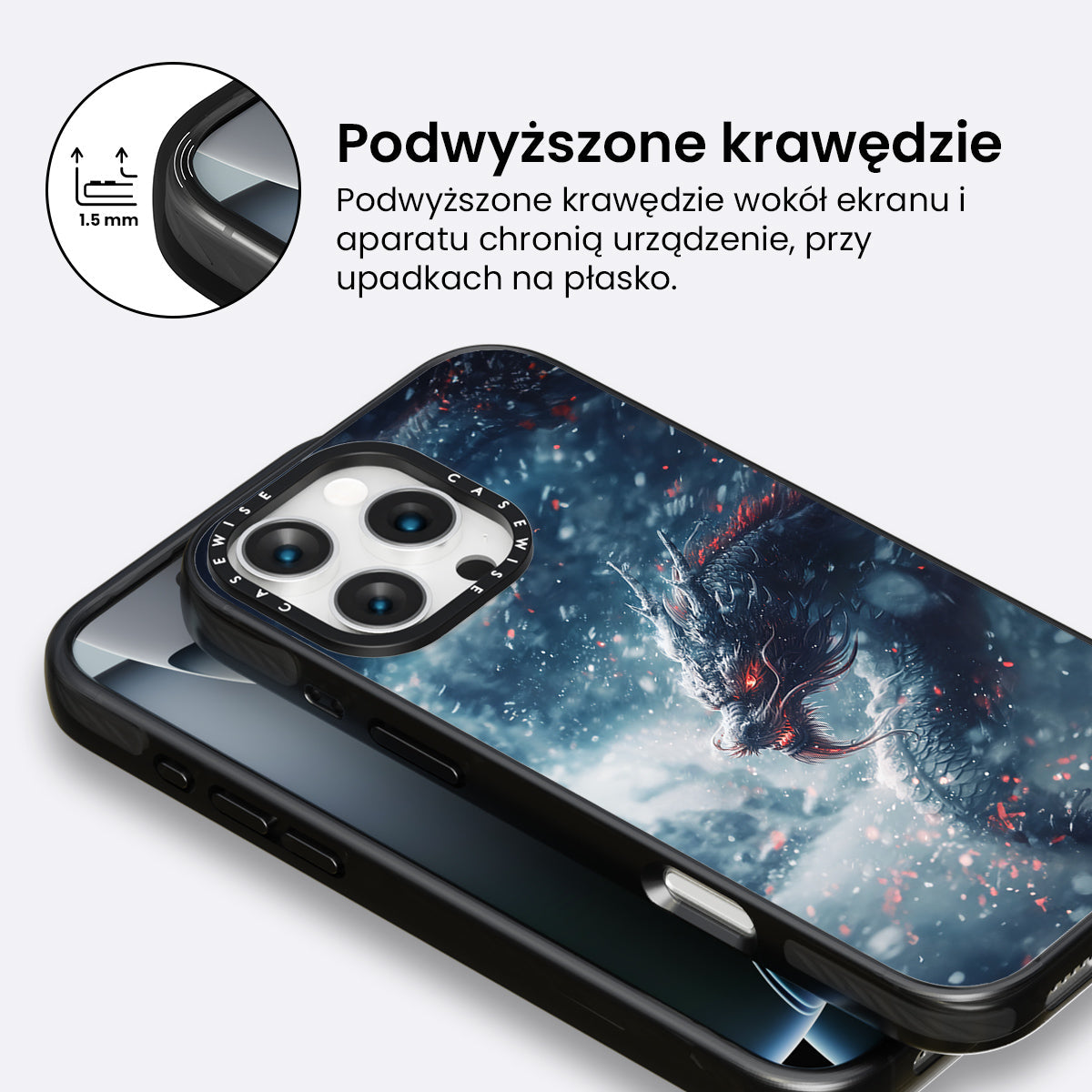 1.5 mm

Podwyższone krawędzie

Podwyższone krawędzie wokół ekranu i aparatu chronią urządzenie, przy upadkach na płasko.

CASEWISE CASEWISE