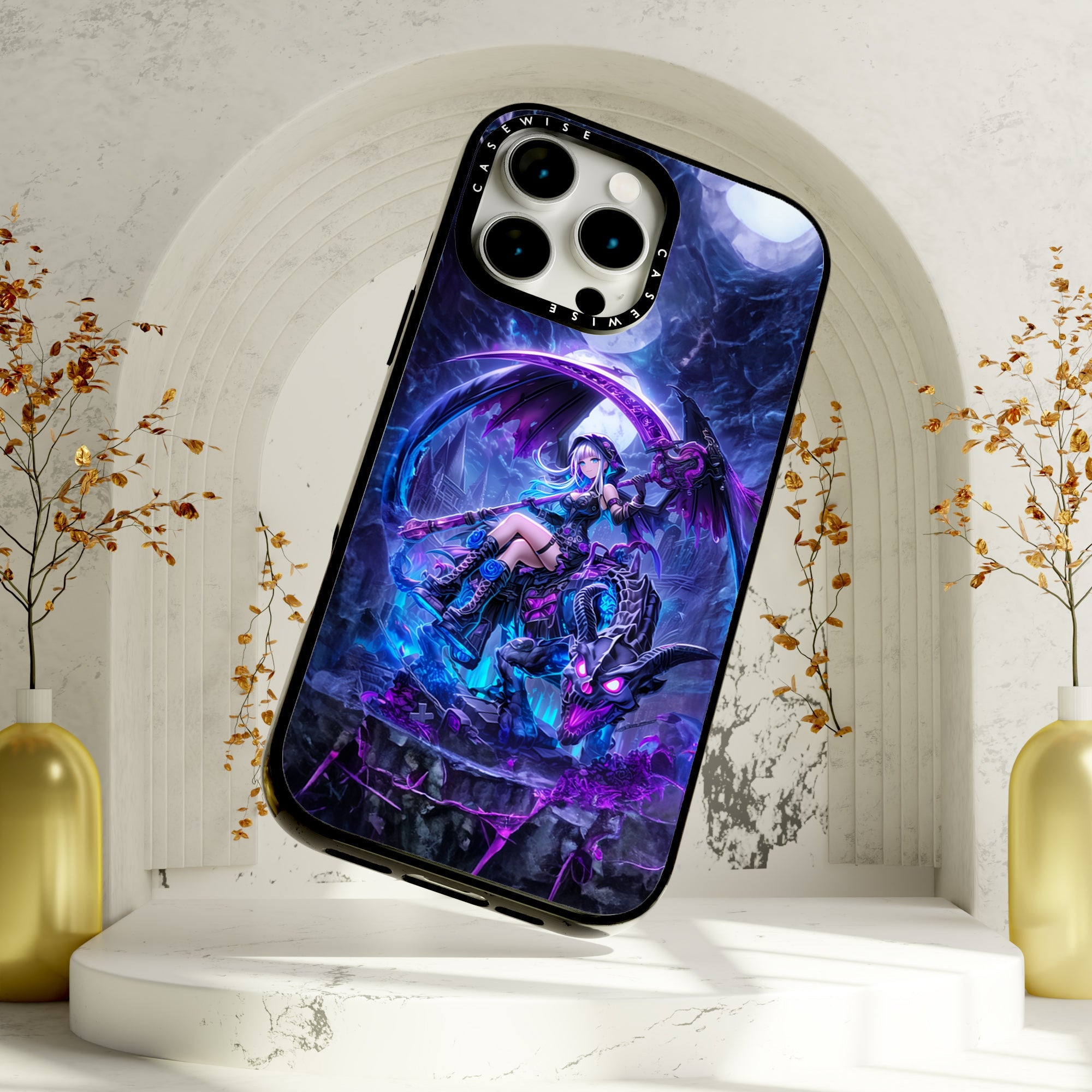 CASEWISE
CASEWISE