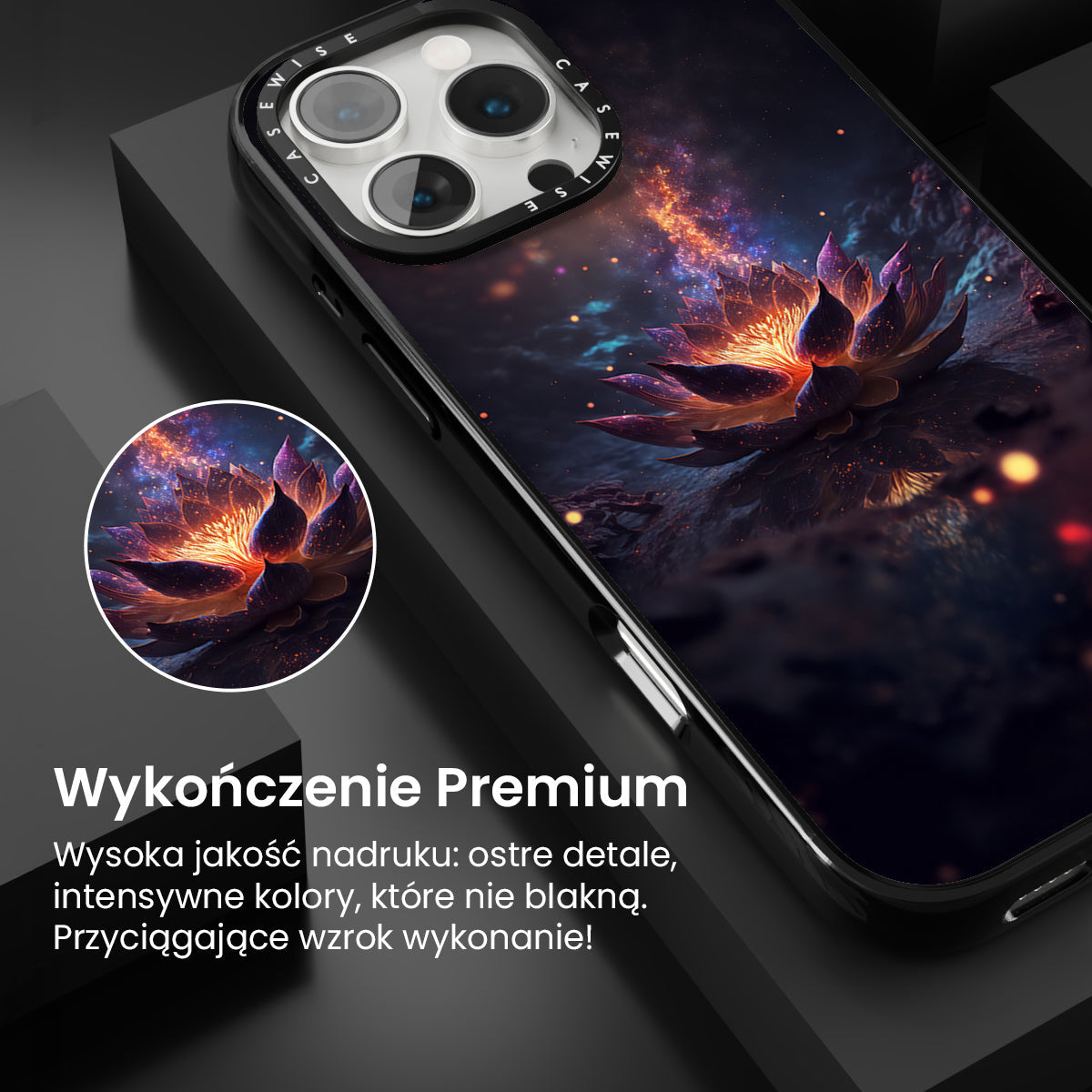 CASEWISE CASEWISE

Wykończenie Premium

Wysoka jakość nadruku: ostre detale, intensywne kolory, które nie blakną. Przyciągające wzrok wykonanie!