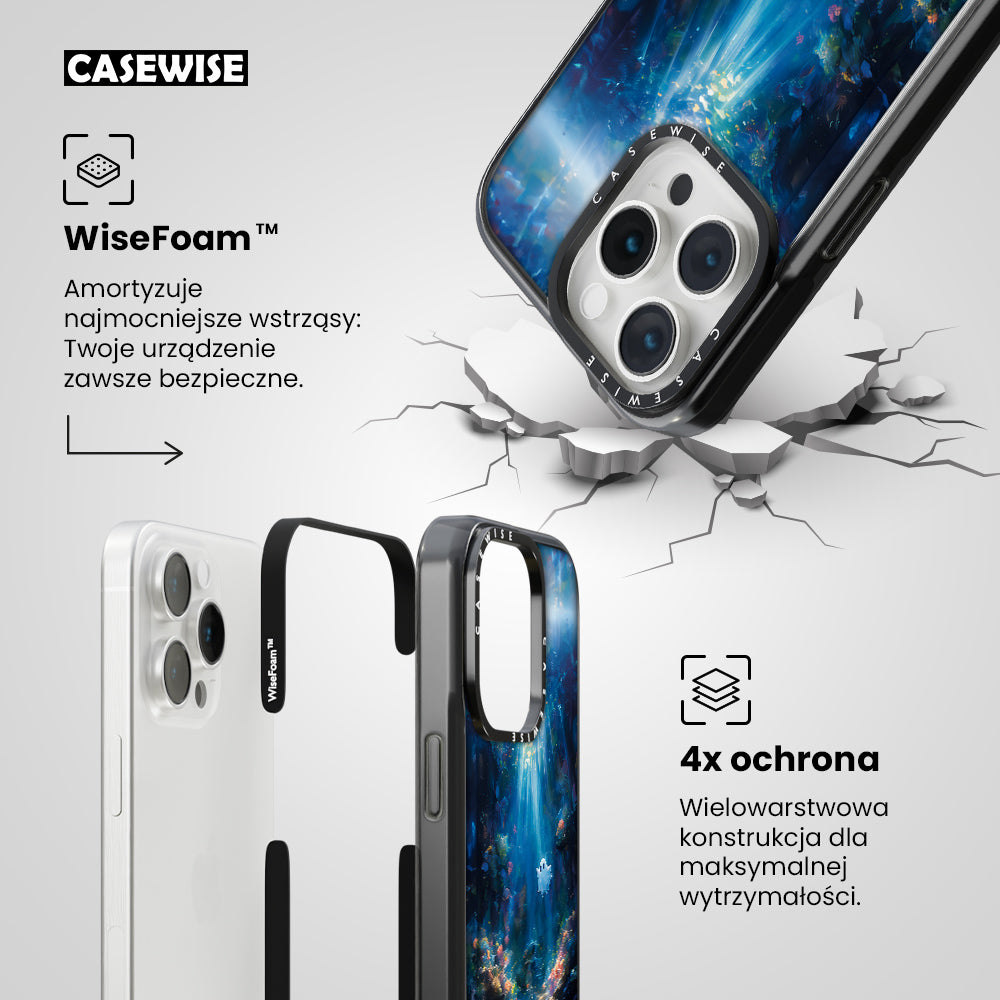 CASEWISE

WiseFoam™

Amortyzuje najmocniejsze wstrząsy: Twoje urządzenie zawsze bezpieczne.

CASEWISE

CASEWISE

WiseFoam™

CASEWISE

4x ochrona

Wielowarstwowa konstrukcja dla maksymalnej wytrzymałości.