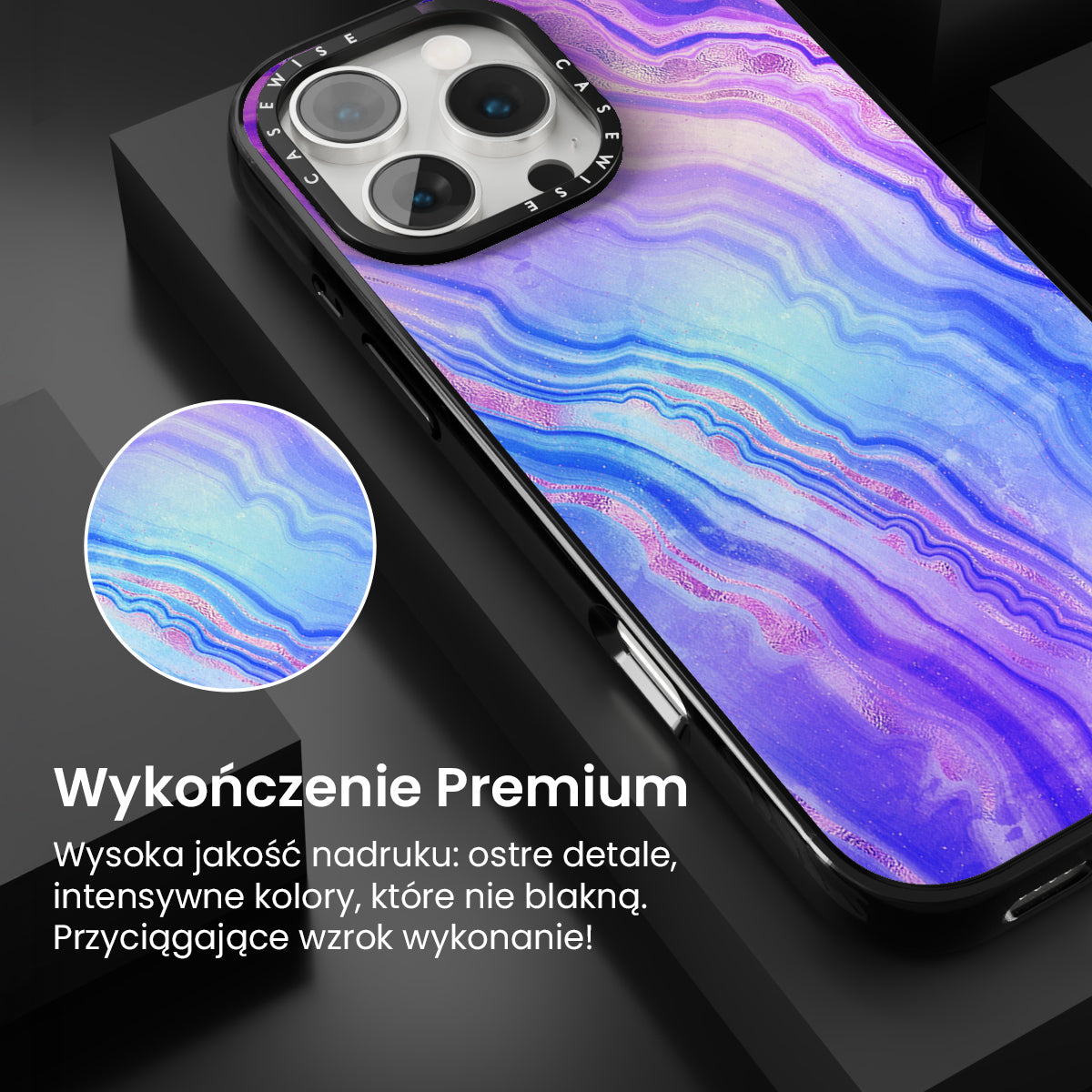 CASEWISE CASEWISE

Wykończenie Premium

Wysoka jakość nadruku: ostre detale, intensywne kolory, które nie blakną. Przyciągające wzrok wykonanie!