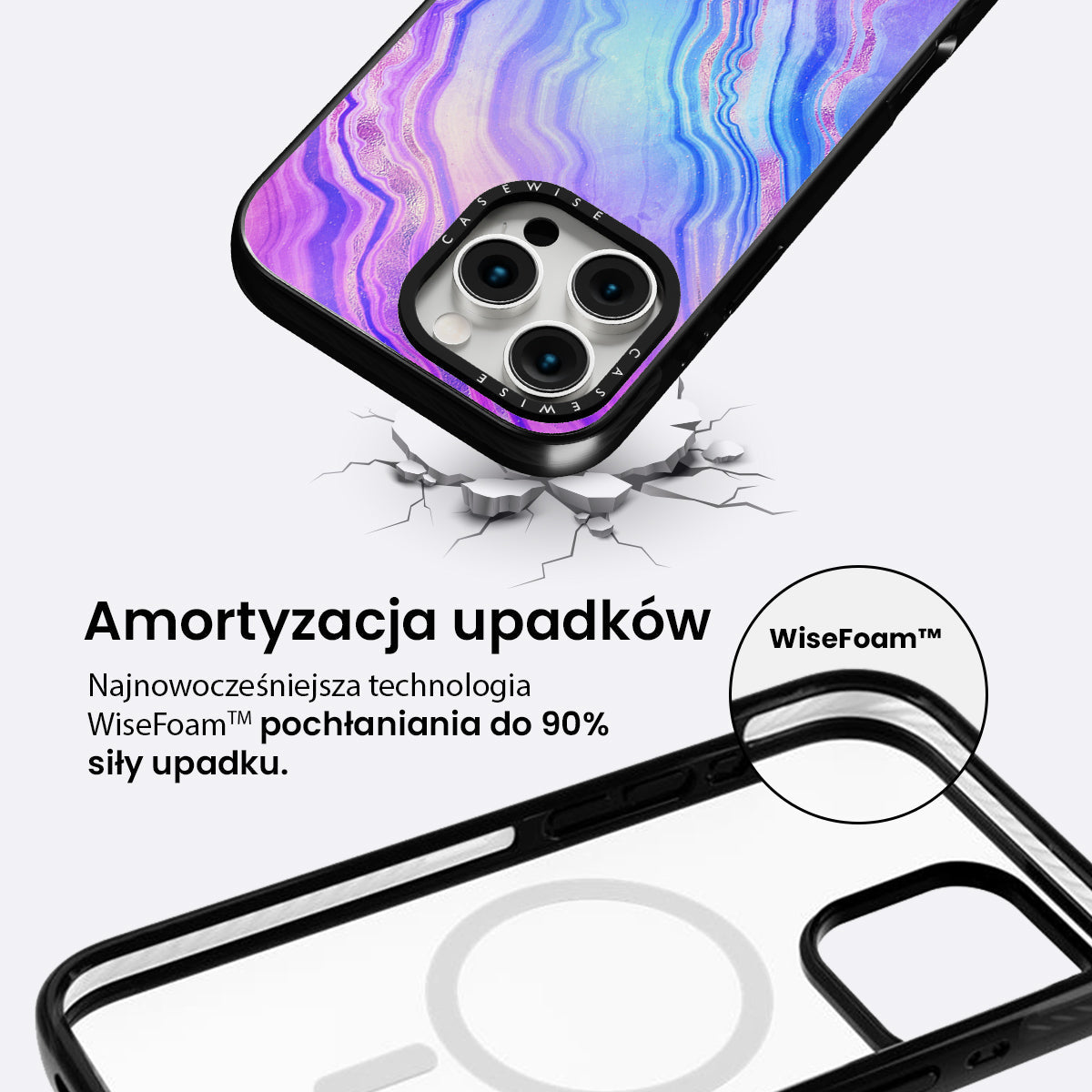 CASEWISE

CASEWISE

Amortyzacja upadków

Najnowocześniejsza technologia WiseFoam™ pochłaniania do 90% siły upadku.

WiseFoam™