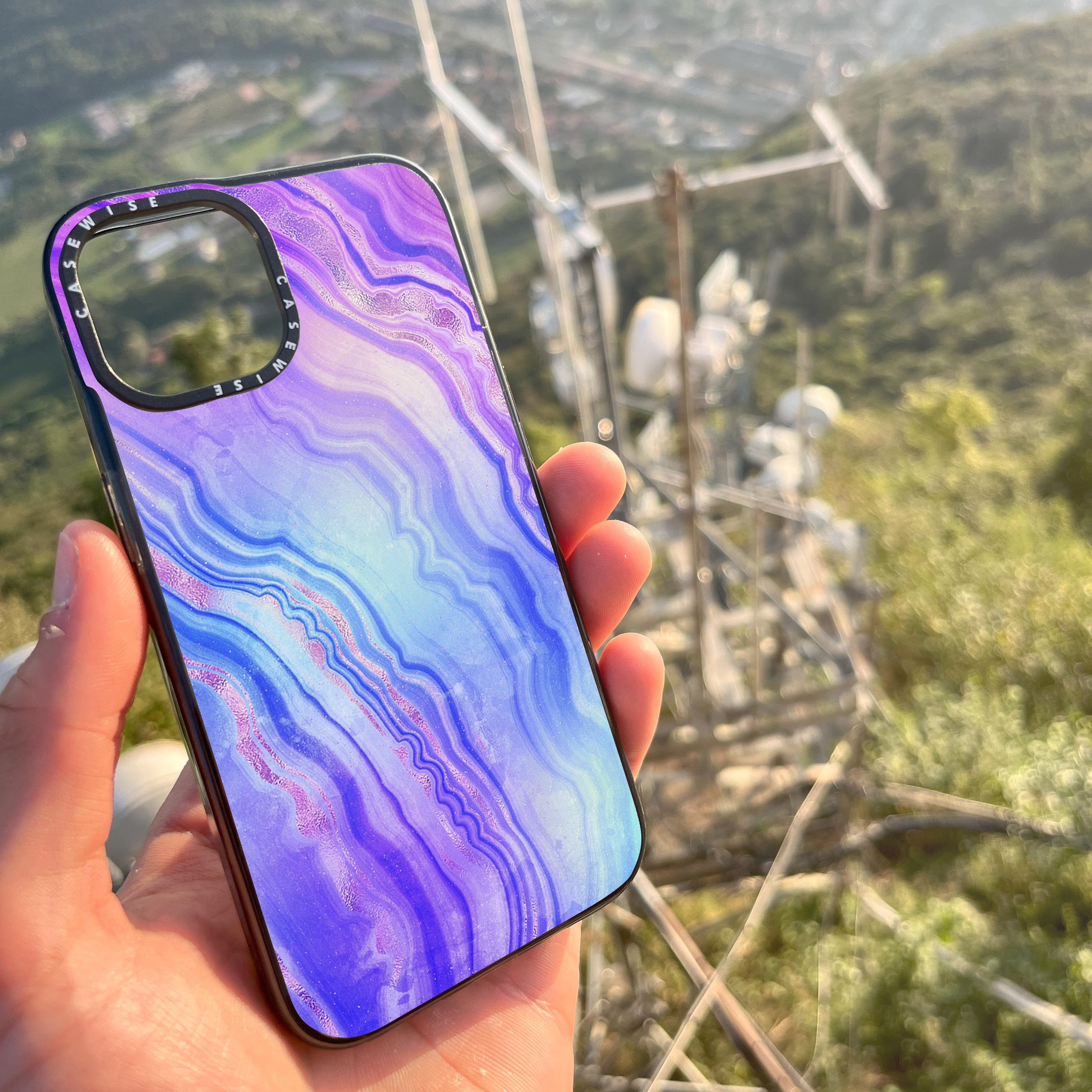 CASEWISE
CASEWISE