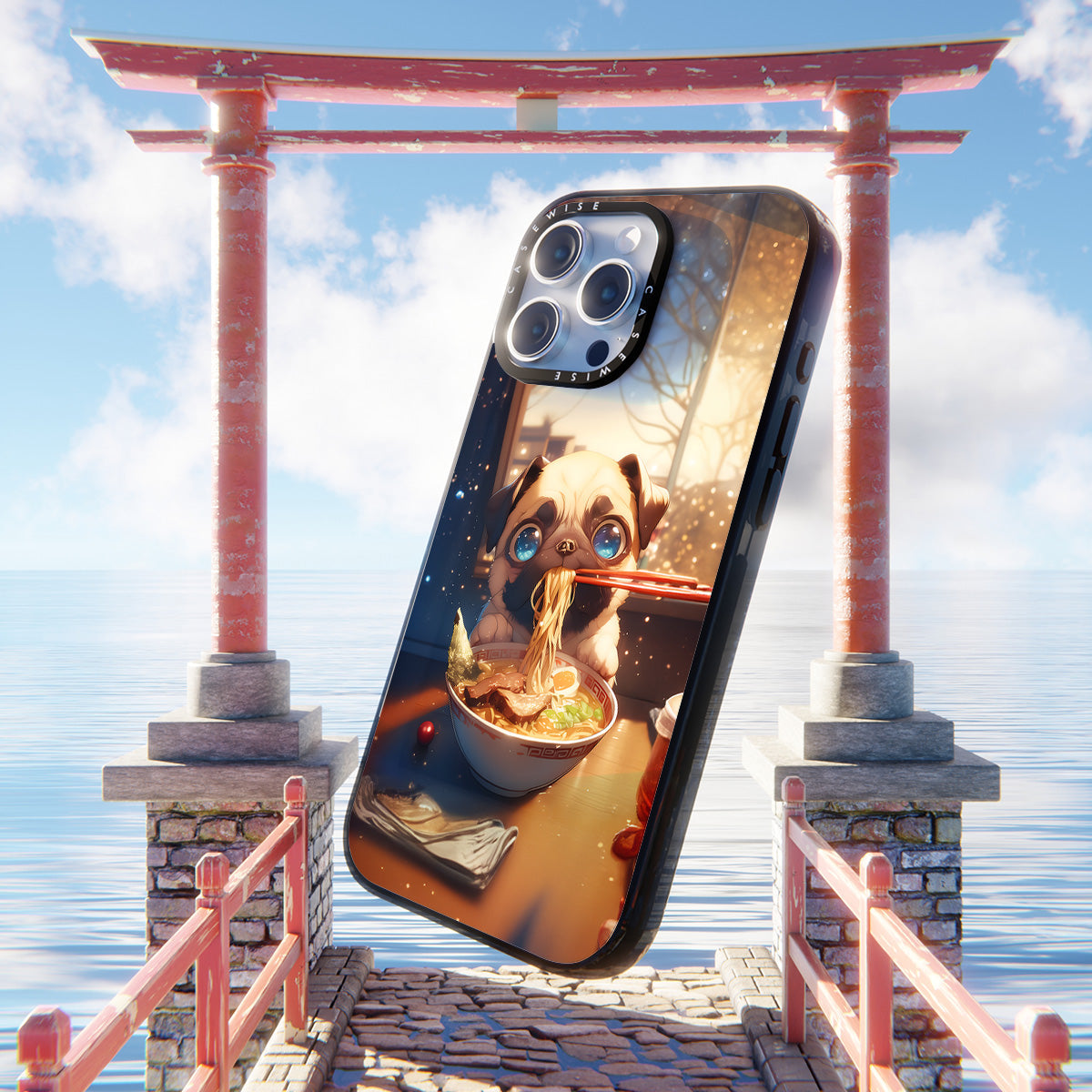 CASEWISE CASEWISE