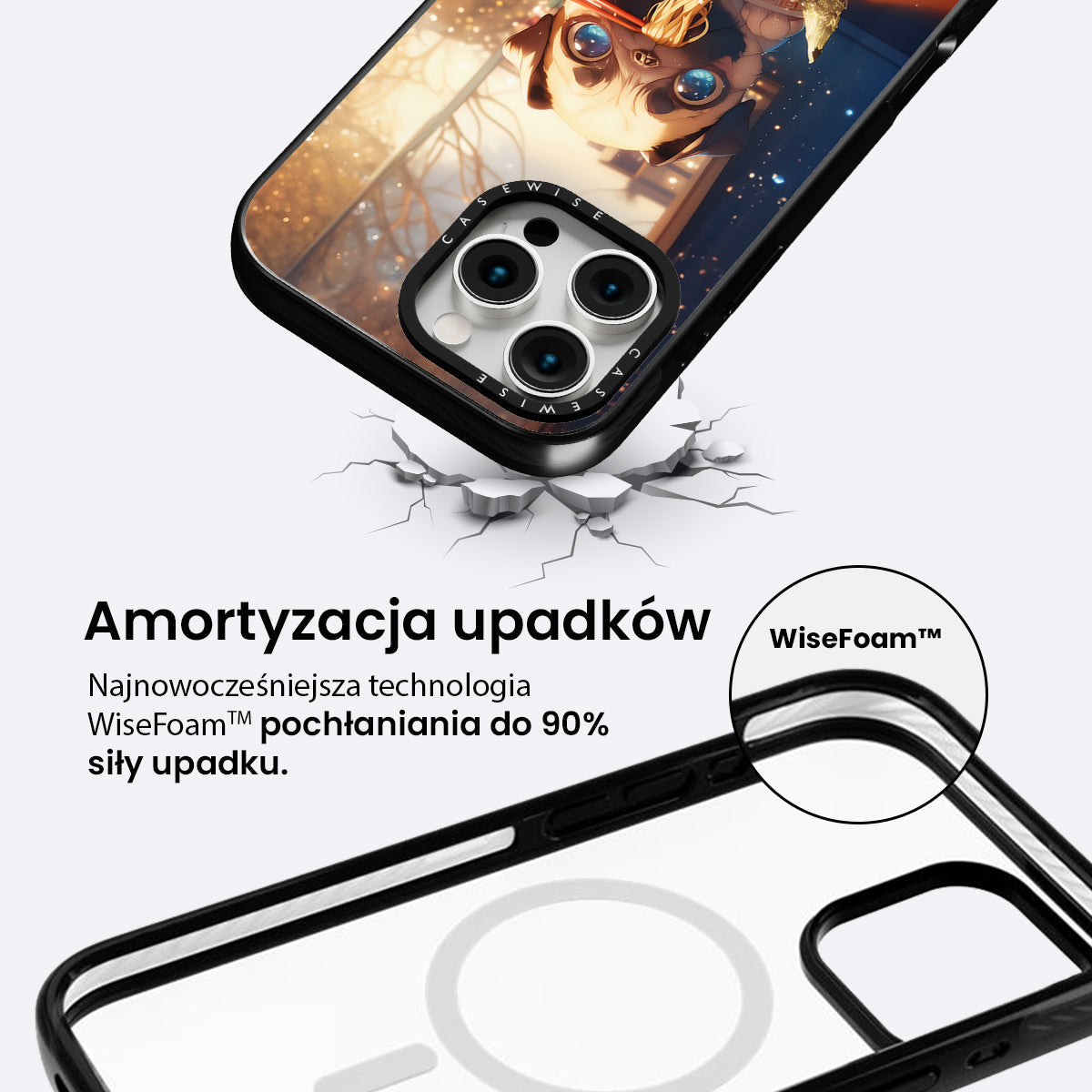 CASEWISE
CASEWISE

Amortyzacja upadków

Najnowocześniejsza technologia WiseFoam™ pochłaniania do 90% siły upadku.

WiseFoam™