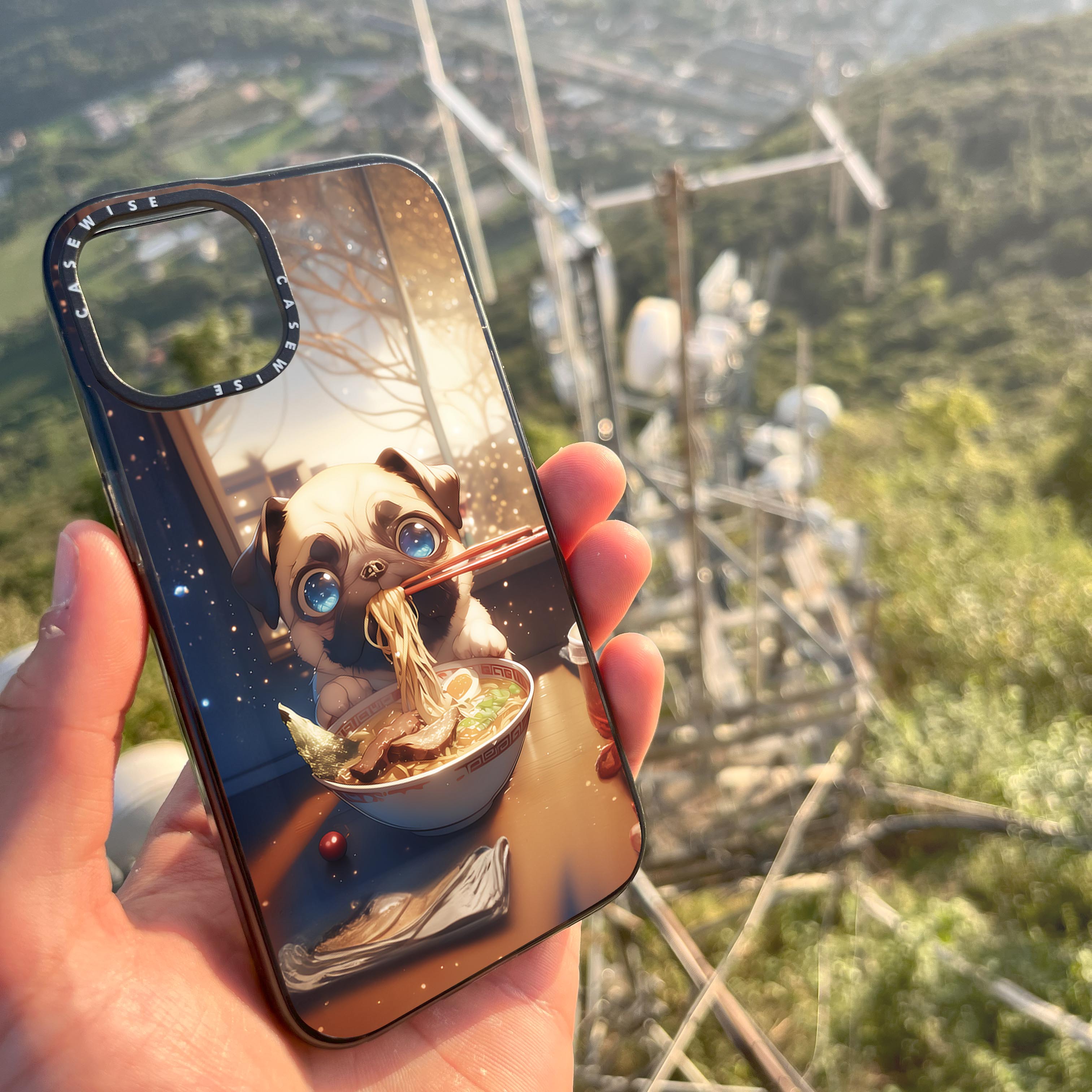 CASEWISE CASEWISE