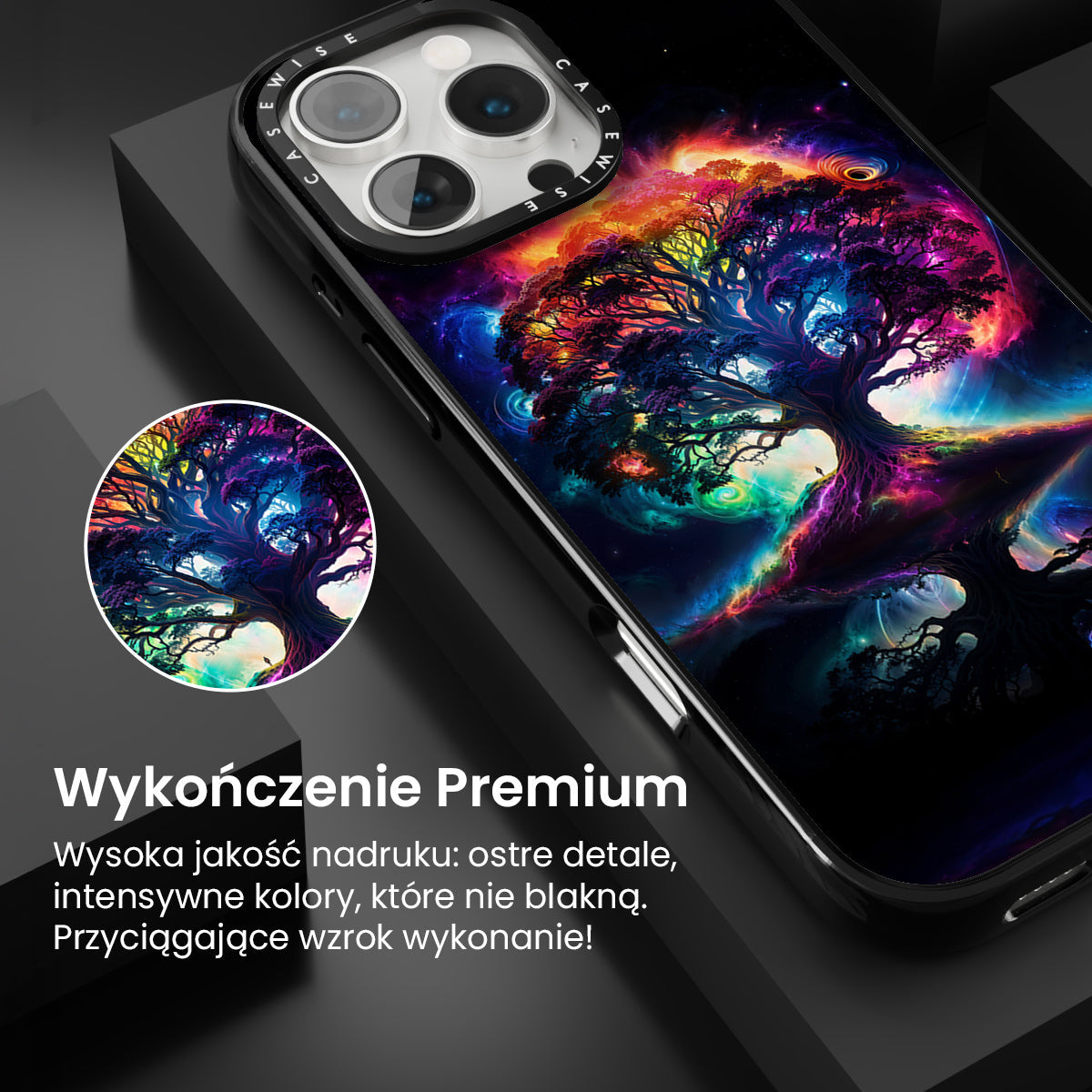 CASEWISE CASEWISE

Wykończenie Premium

Wysoka jakość nadruku: ostre detale, intensywne kolory, które nie blakną. Przyciągające wzrok wykonanie!