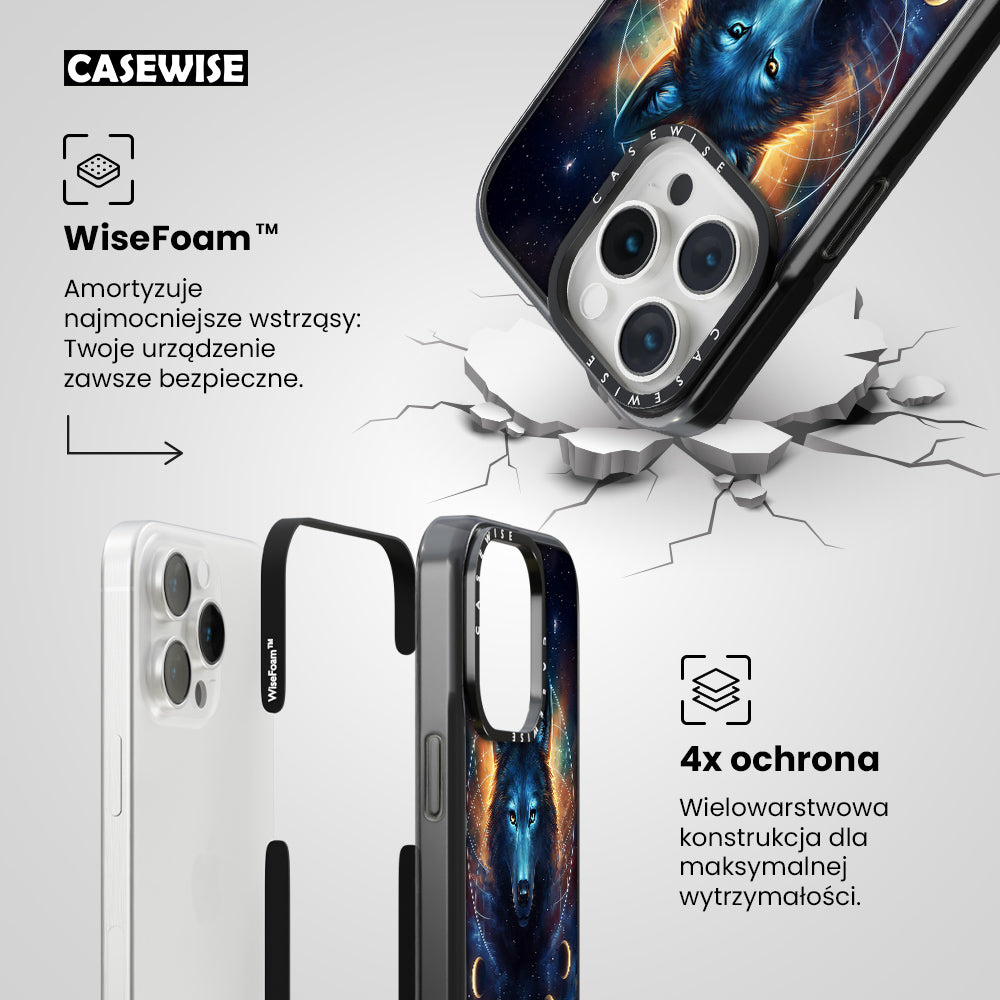 CASEWISE

WiseFoam™

Amortyzuje najmocniejsze wstrząsy: Twoje urządzenie zawsze bezpieczne.

CASEWISE

CASEWISE

WiseFoam™

CASEWISE

4x ochrona

Wielowarstwowa konstrukcja dla maksymalnej wytrzymałości.