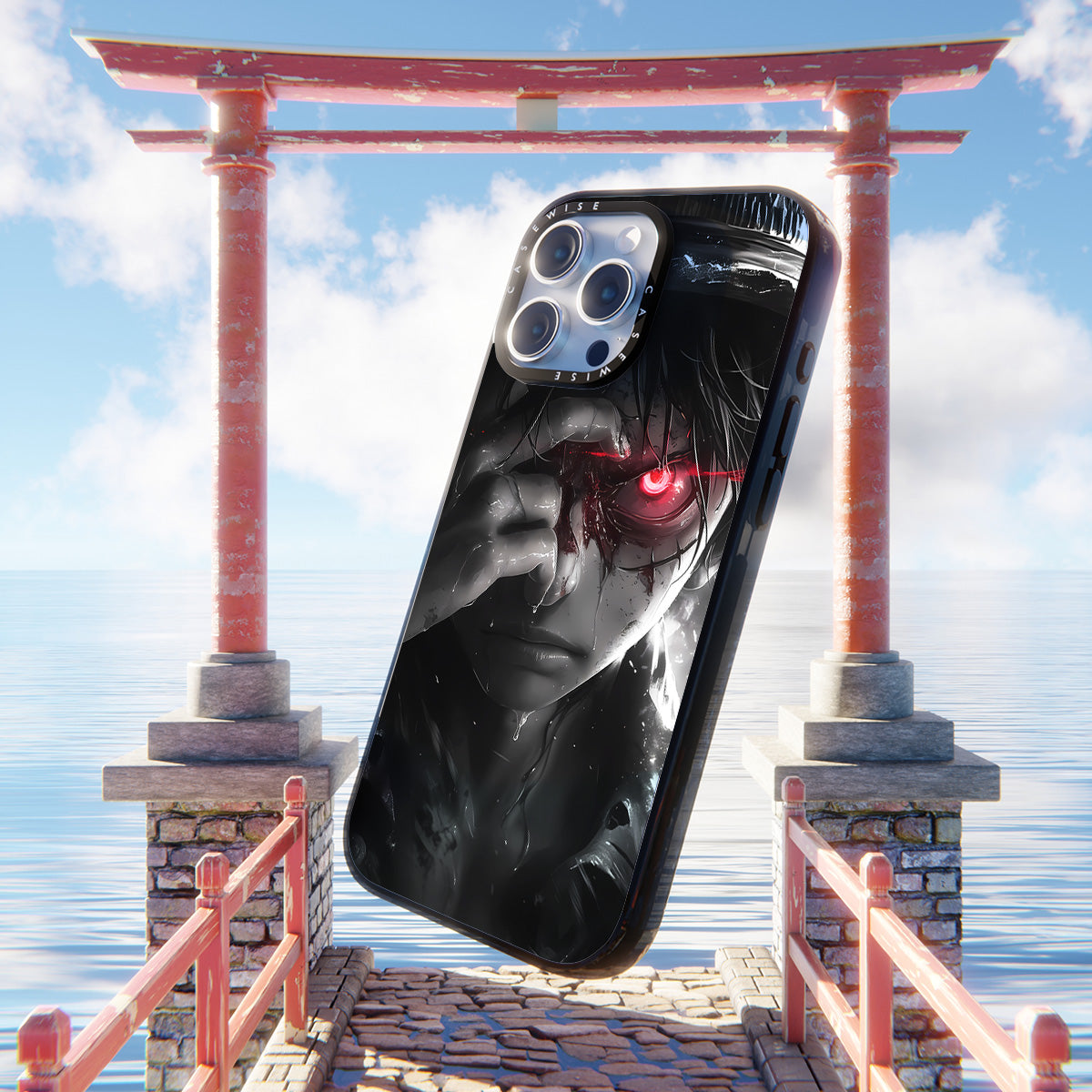 CASEWISE CASEWISE