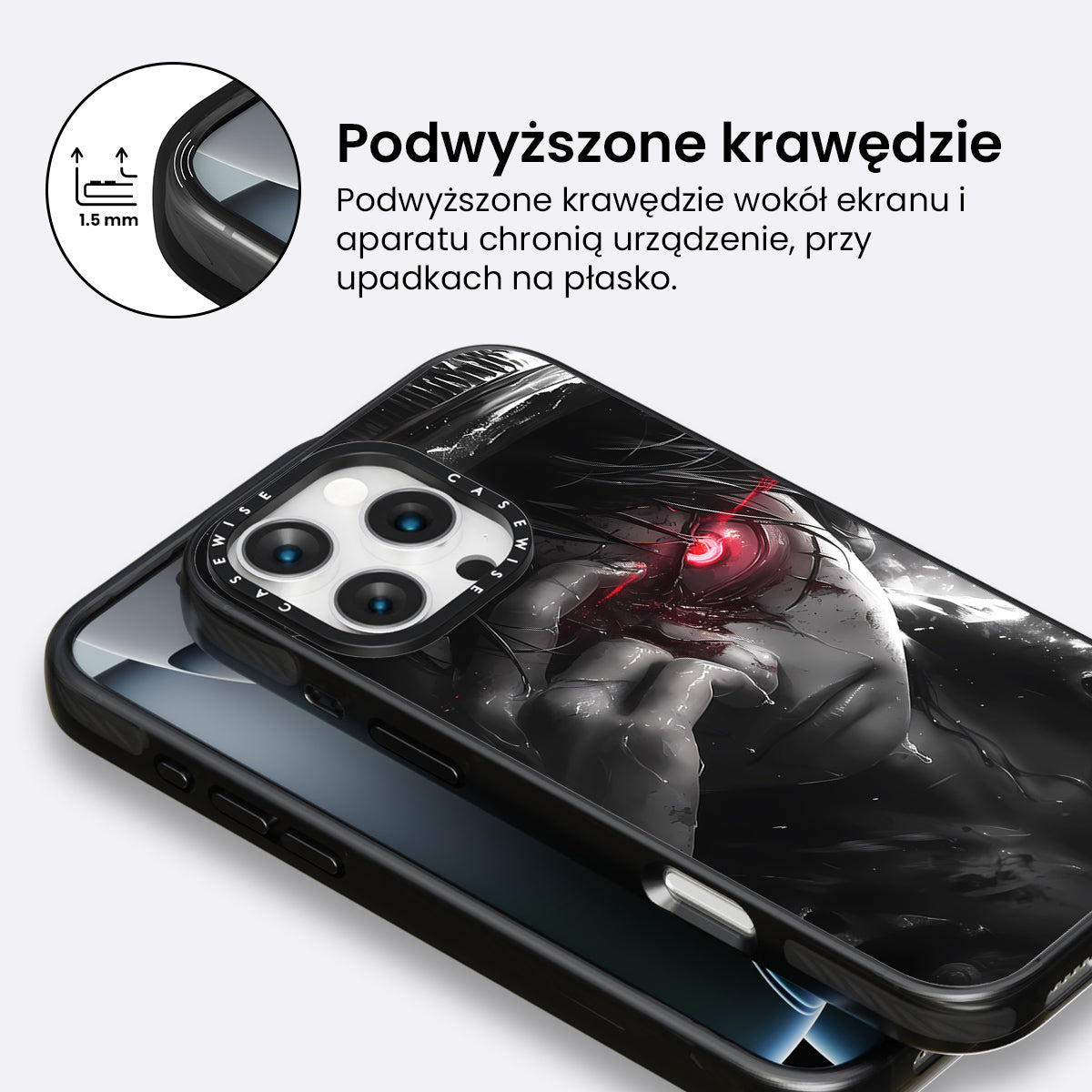 1.5 mm

Podwyższone krawędzie

Podwyższone krawędzie wokół ekranu i aparatu chronią urządzenie, przy upadkach na płasko.

CASEWISE CASEWISE