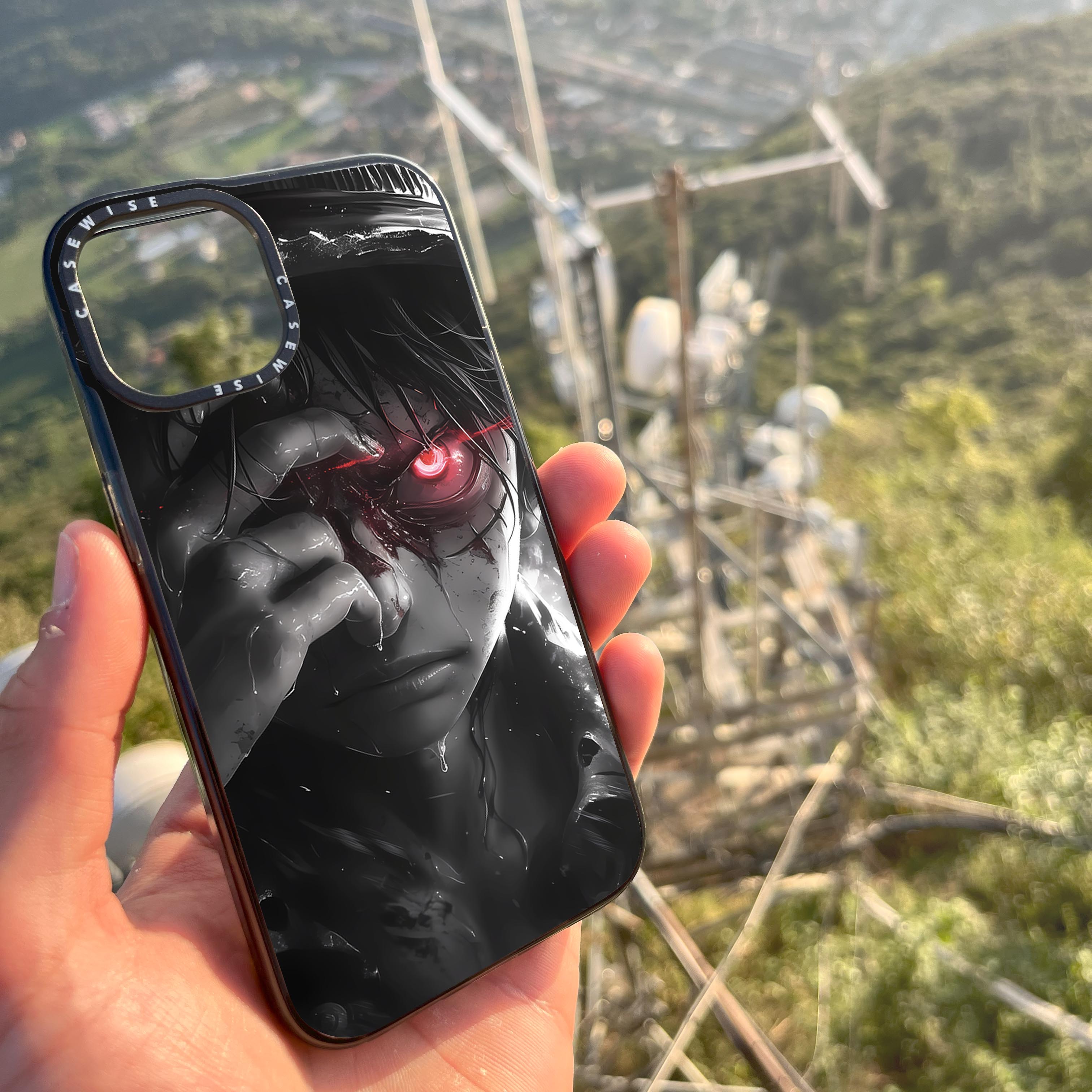 CASEWISE CASEWISE