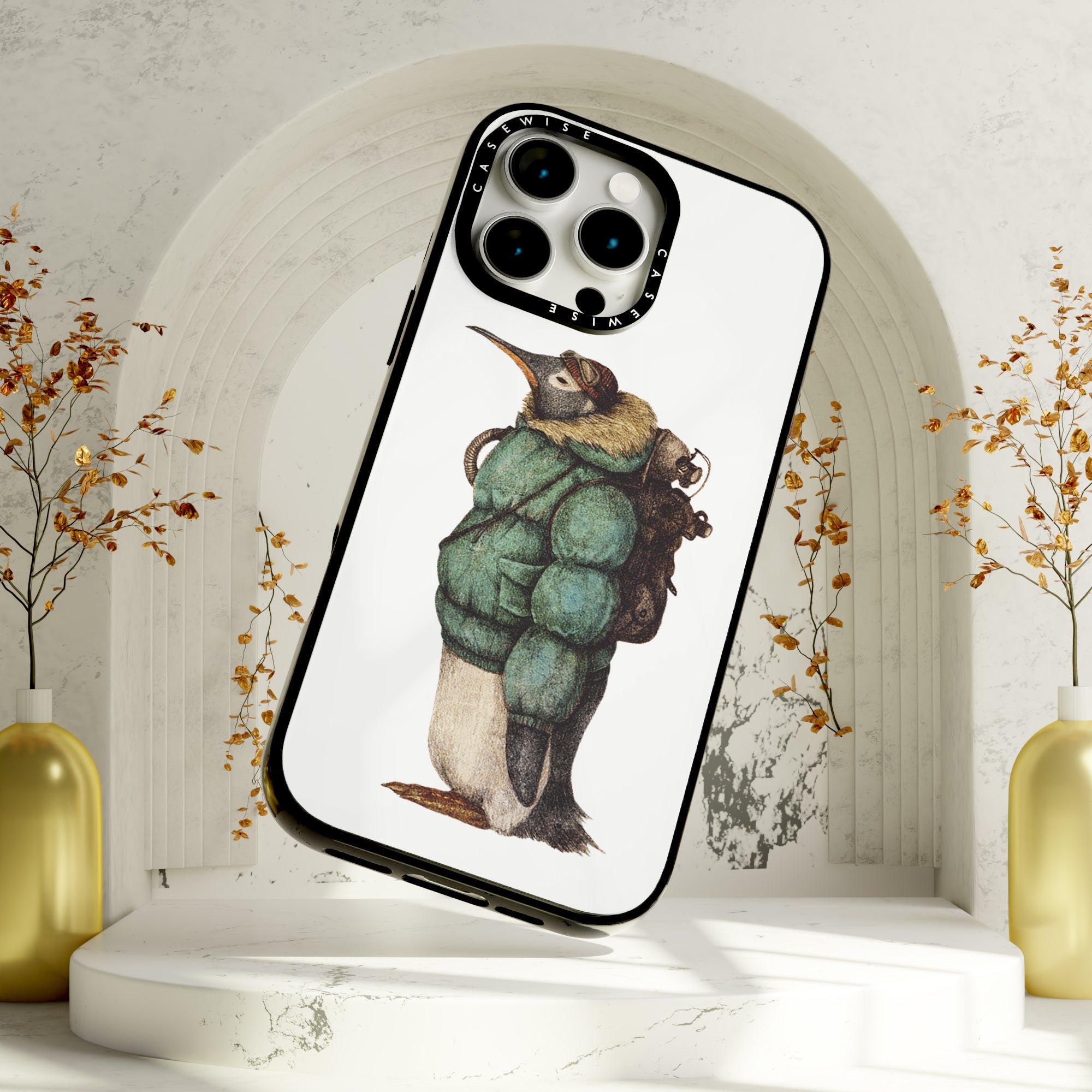 CASEWISE CASEWISE