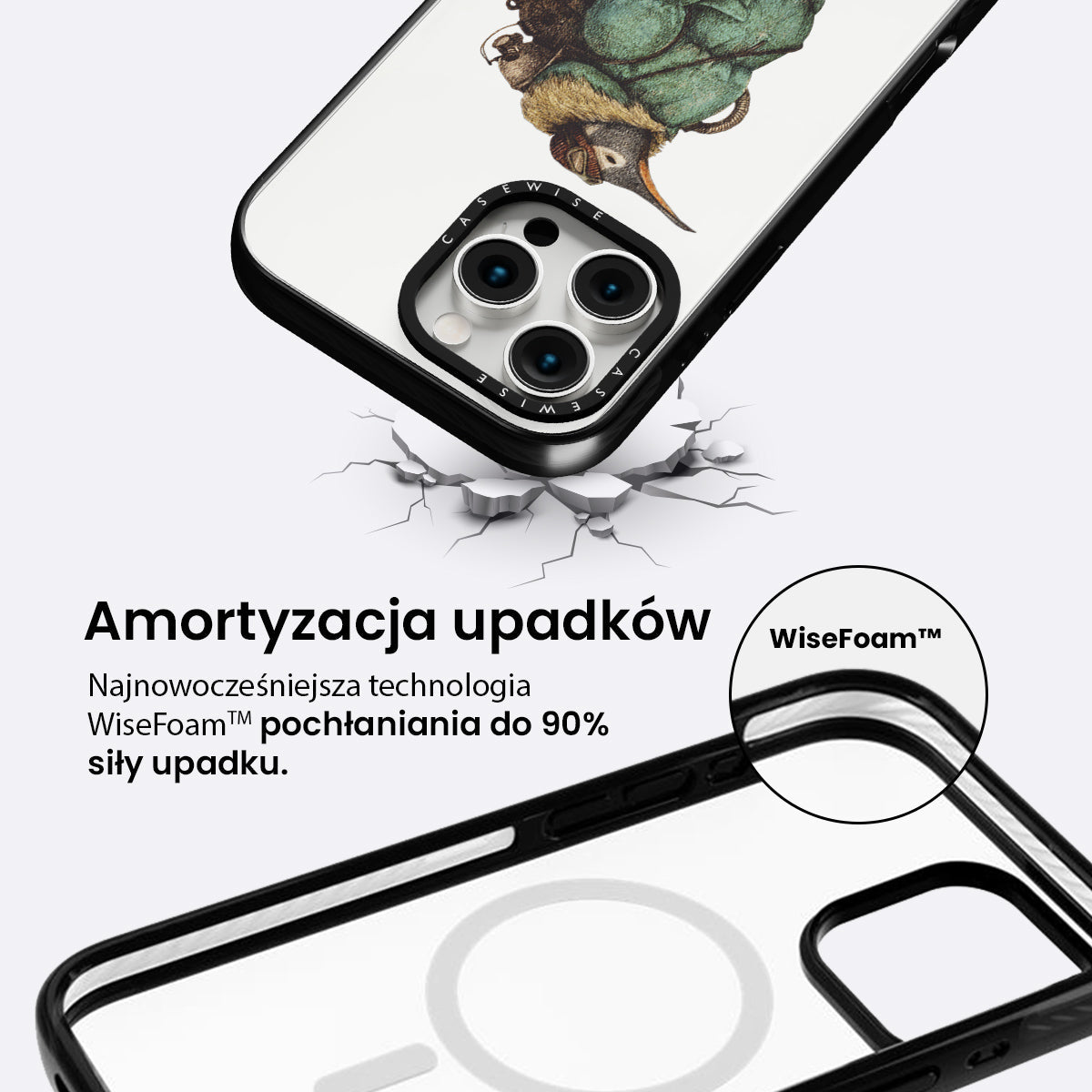 CASEWISE
CASEWISE

Amortyzacja upadków

Najnowocześniejsza technologia WiseFoam™ pochłaniania do 90% siły upadku.

WiseFoam™