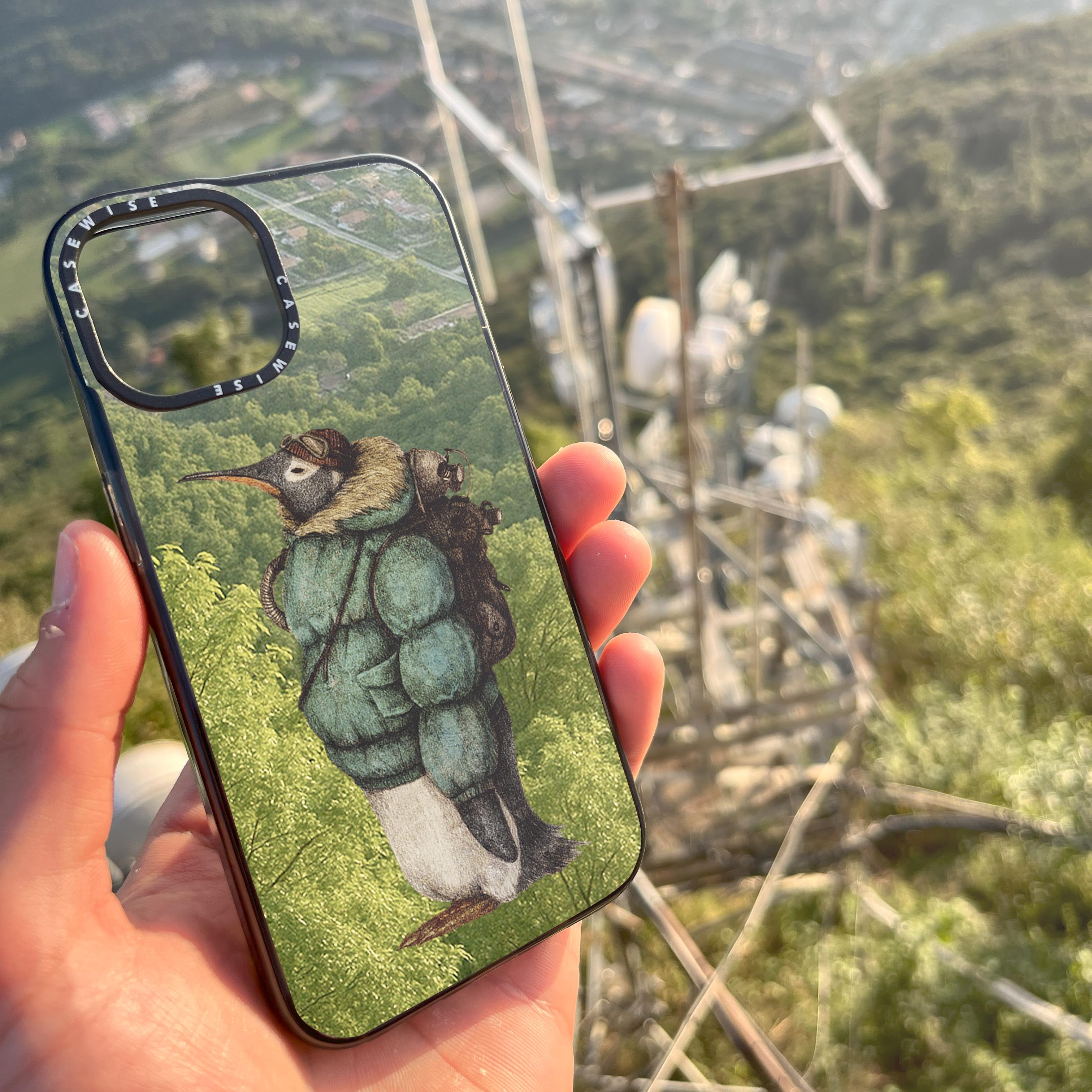 CASEWISE
CASEWISE