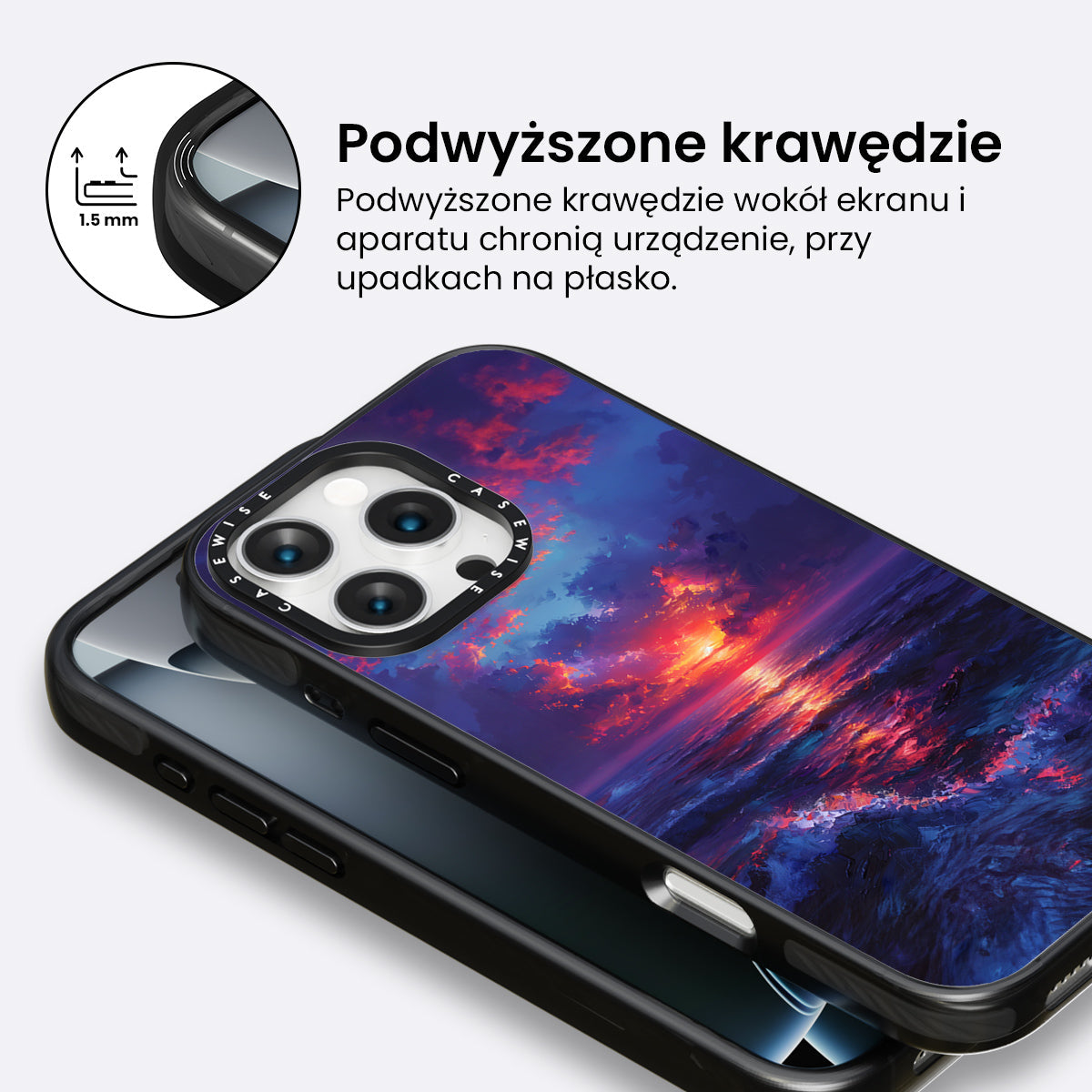 1.5 mm

Podwyższone krawędzie

Podwyższone krawędzie wokół ekranu i aparatu chronią urządzenie, przy upadkach na płasko.

CASEWISE CASEWISE