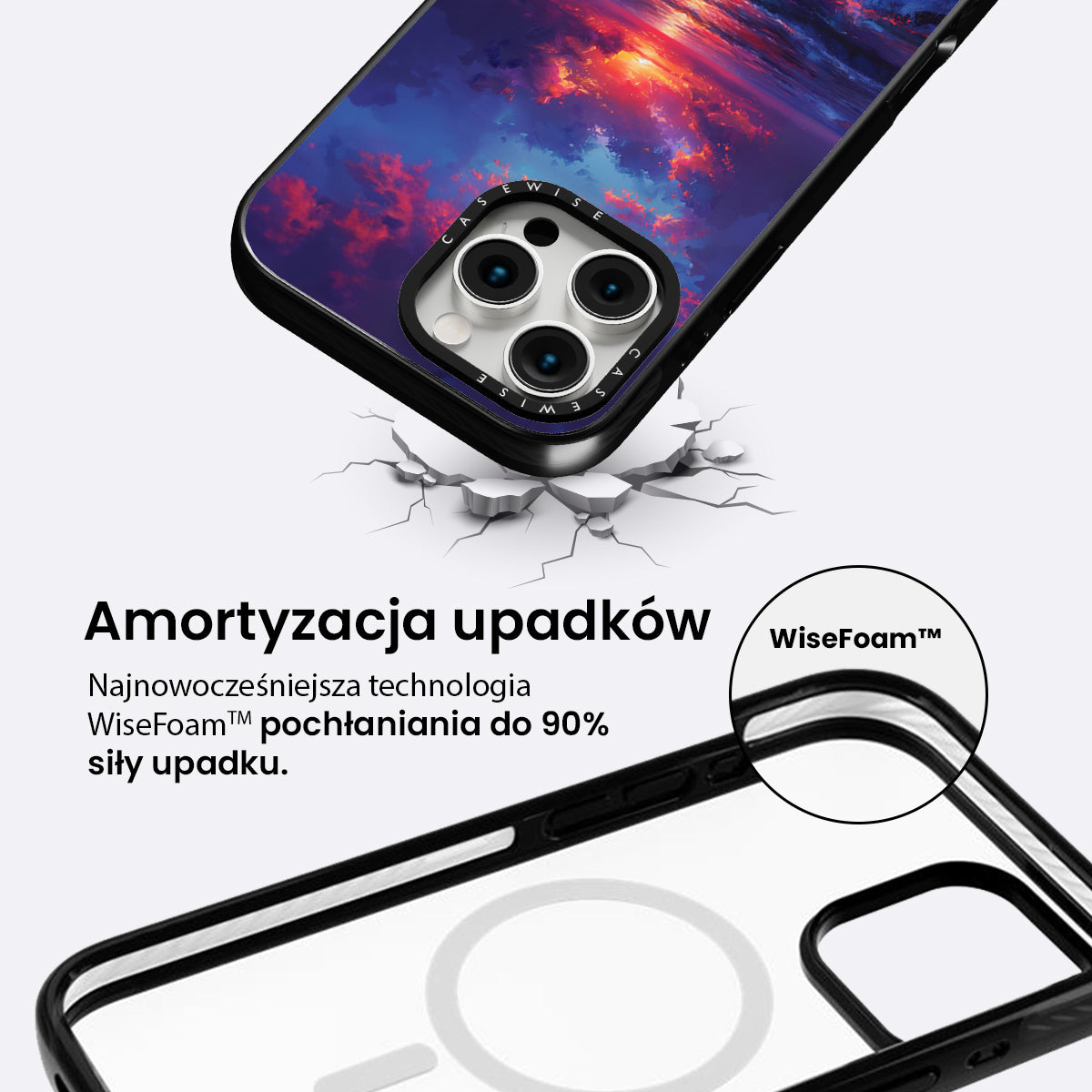 CASEWISE

CASEWISE

Amortyzacja upadków

Najnowocześniejsza technologia WiseFoam™ pochłaniania do 90% siły upadku.

WiseFoam™