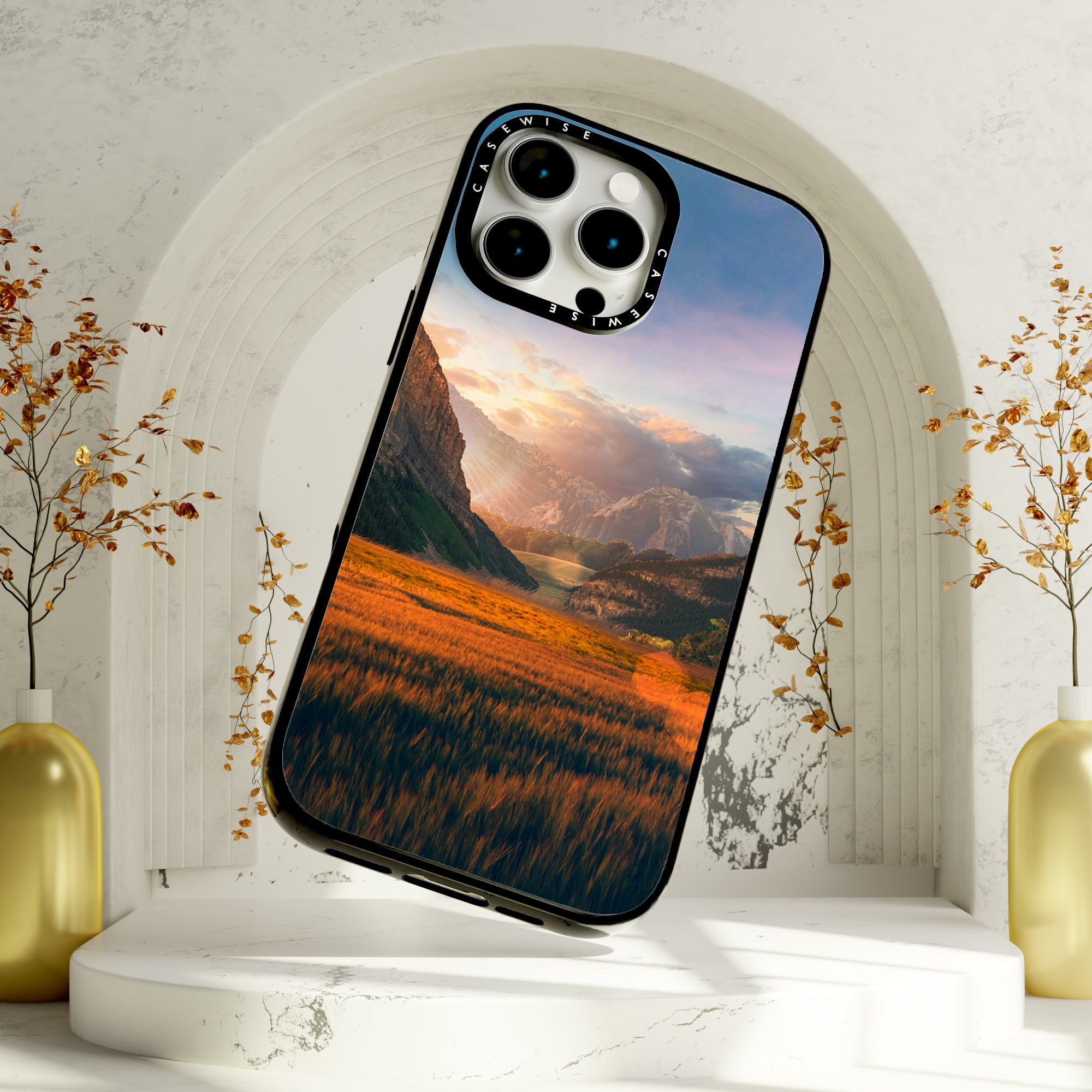 CASEWISE CASEWISE