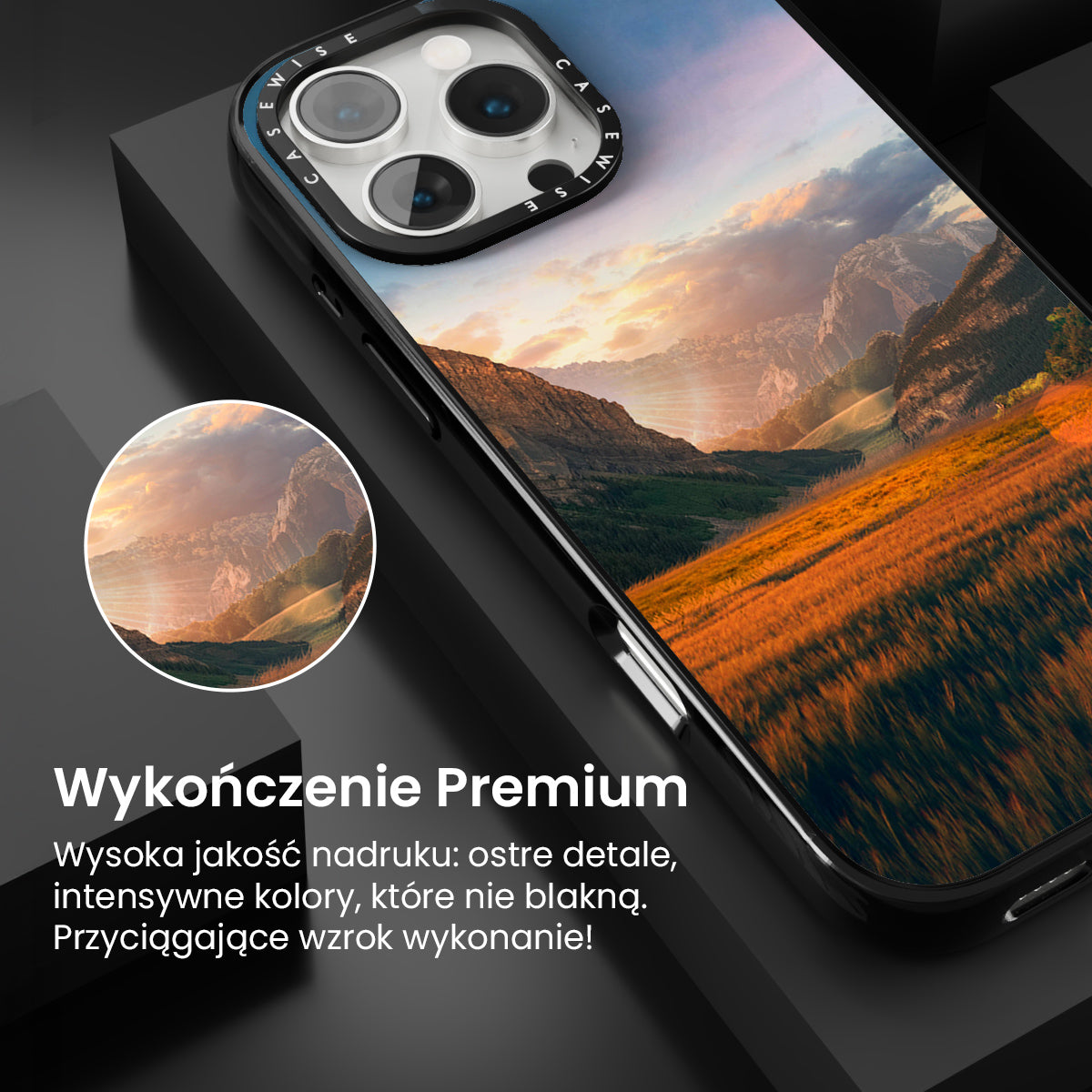 CASEWISE CASEWISE

Wykończenie Premium

Wysoka jakość nadruku: ostre detale, intensywne kolory, które nie blakną. Przyciągające wzrok wykonanie!