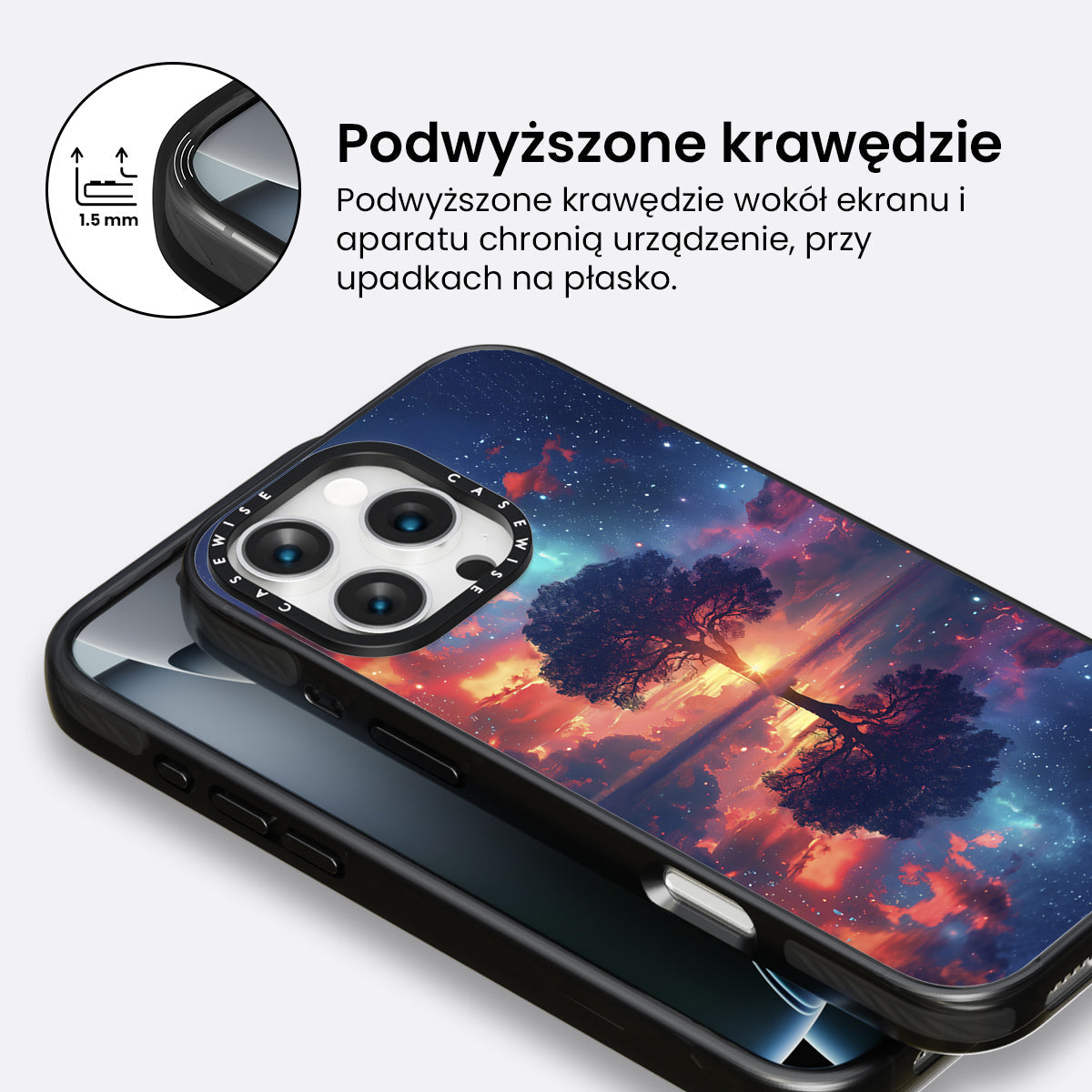 1.5 mm

Podwyższone krawędzie

Podwyższone krawędzie wokół ekranu i aparatu chronią urządzenie, przy upadkach na płasko.

CASEWISE CASEWISE